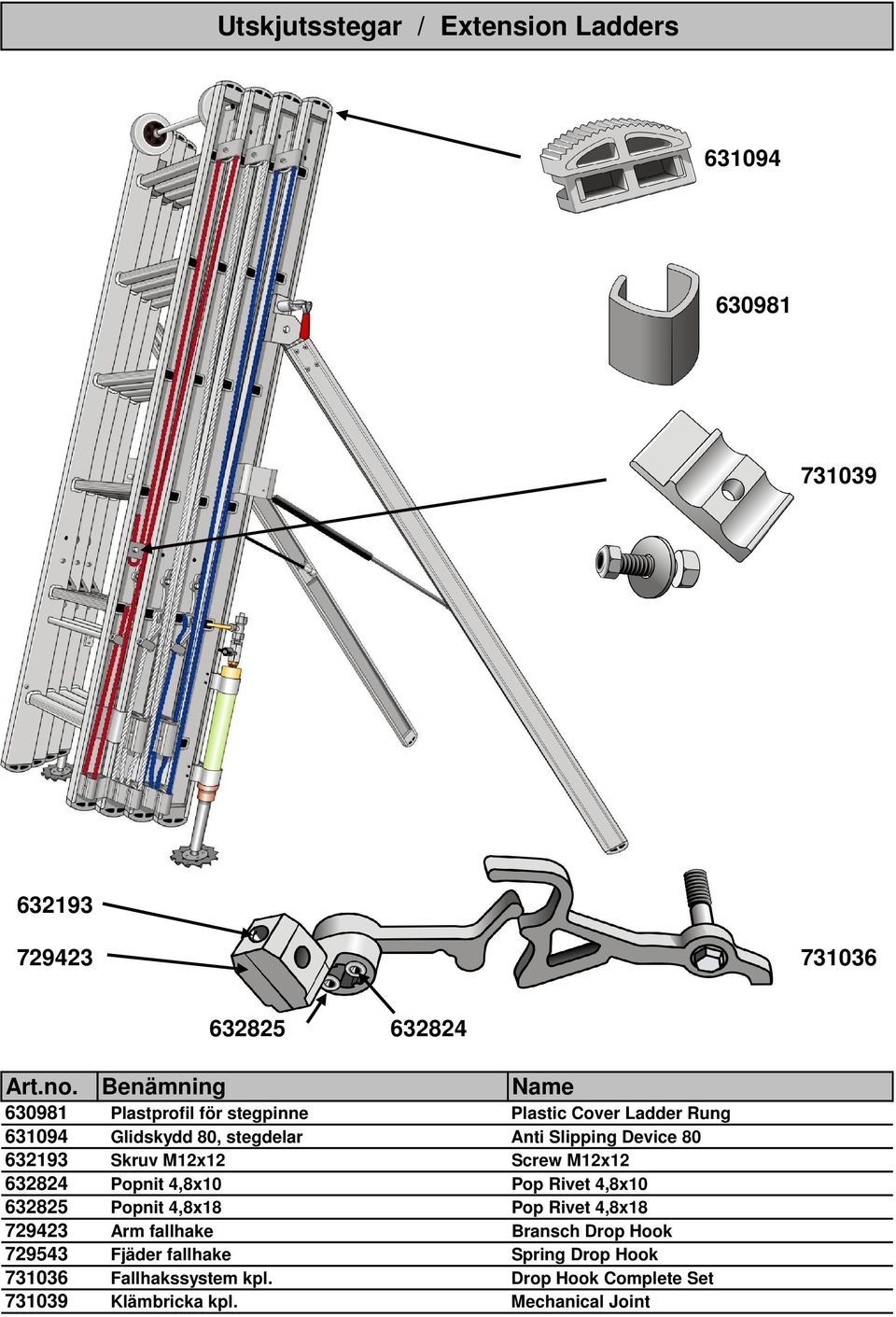 Utskjutsstegar / Extension Ladders

631094

630981

731039

632193

729423

731036

632825

632824

| Art.no. | Benämning | Name |
|---|---|---|
| 630981 | Plastprofil för stegpinne | Plastic Cover Ladder Rung |
| 631094 | Glidskydd 80, stegdelar | Anti Slipping Device 80 |
| 632193 | Skruv M12x12 | Screw M12x12 |
| 632824 | Popnit 4,8x10 | Pop Rivet 4,8x10 |
| 632825 | Popnit 4,8x18 | Pop Rivet 4,8x18 |
| 729423 | Arm fallhake | Bransch Drop Hook |
| 729543 | Fjäder fallhake | Spring Drop Hook |
| 731036 | Fallhakssystem kpl. | Drop Hook Complete Set |
| 731039 | Klämbricka kpl. | Mechanical Joint |