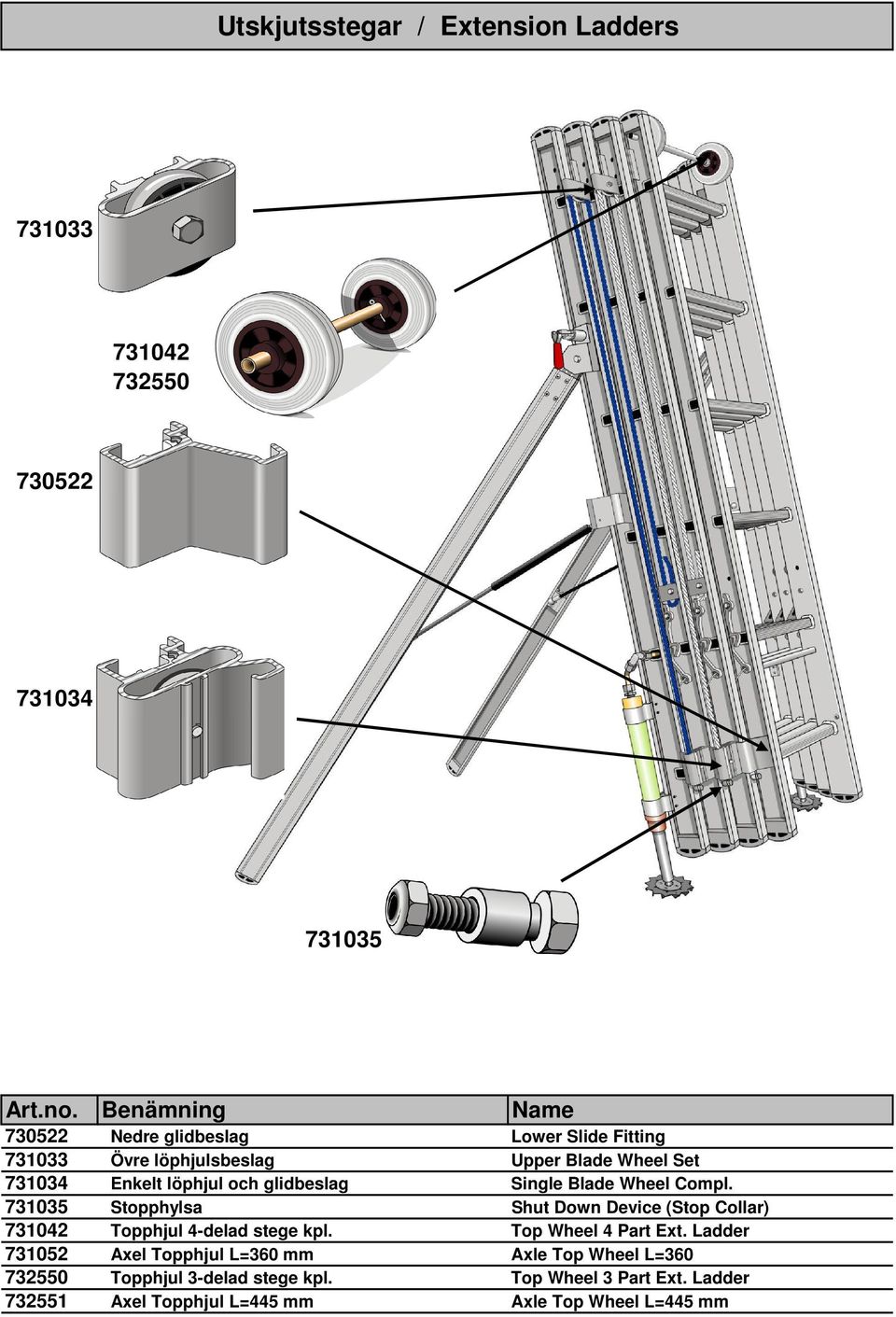 Utskjutsstegar / Extension Ladders

731033

731042
732550

730522

731034

731035

| Art.no. | Benämning | Name |
|---|---|---|
| 730522 | Nedre glidbeslag | Lower Slide Fitting |
| 731033 | Övre löphjulsbeslag | Upper Blade Wheel Set |
| 731034 | Enkelt löphjul och glidbeslag | Single Blade Wheel Compl. |
| 731035 | Stopphylsa | Shut Down Device (Stop Collar) |
| 731042 | Topphjul 4-delad stege kpl. | Top Wheel 4 Part Ext. Ladder |
| 731052 | Axel Topphjul L=360 mm | Axle Top Wheel L=360 |
| 732550 | Topphjul 3-delad stege kpl. | Top Wheel 3 Part Ext. Ladder |
| 732551 | Axel Topphjul L=445 mm | Axle Top Wheel L=445 mm |