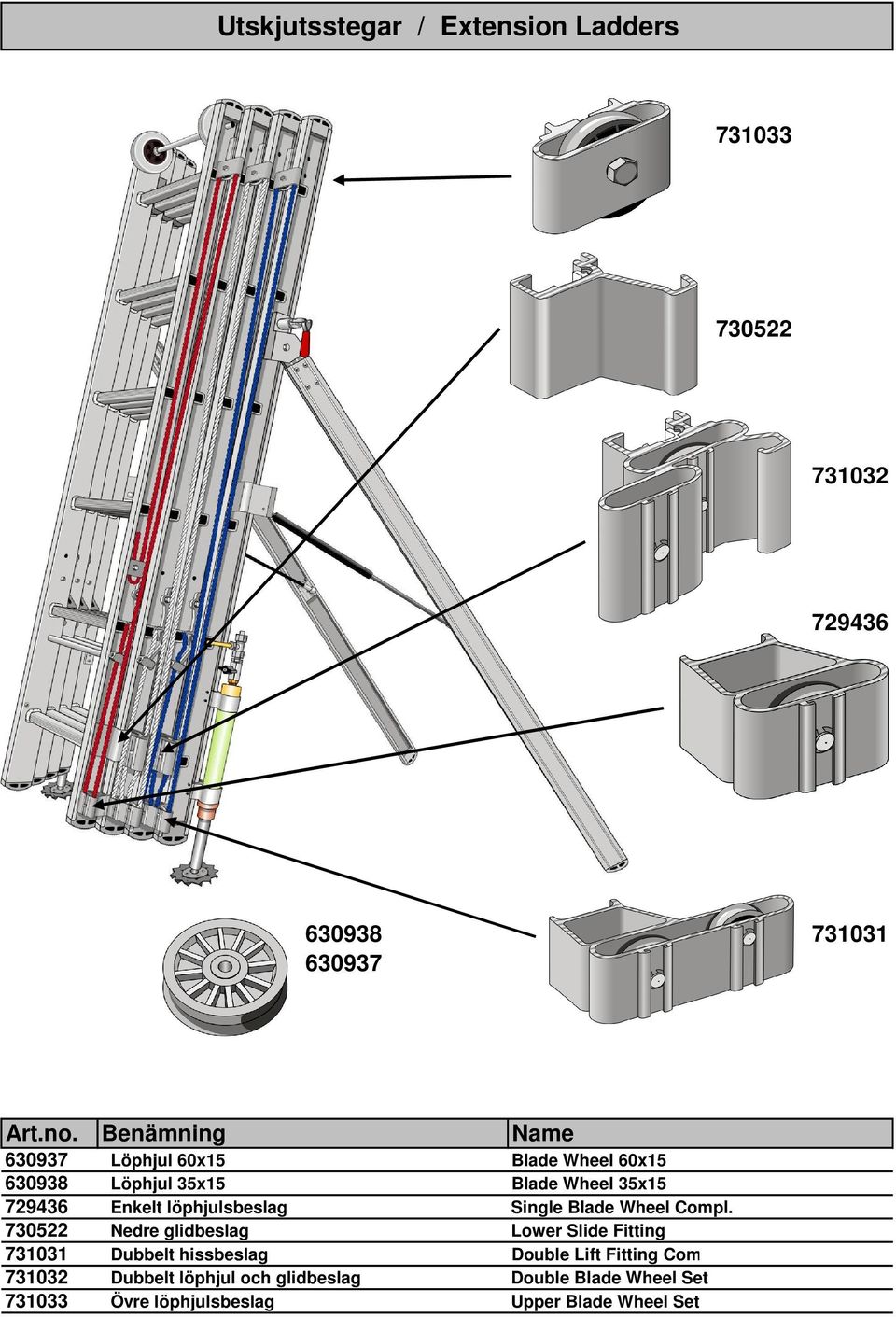 Utskjutsstegar / Extension Ladders

731033

730522

731032

729436

630938
630937

731031

| Art.no. | Benämning | Name |
|---|---|---|
| 630937 | Löphjul 60x15 | Blade Wheel 60x15 |
| 630938 | Löphjul 35x15 | Blade Wheel 35x15 |
| 729436 | Enkelt löphjulsbeslag | Single Blade Wheel Compl. |
| 730522 | Nedre glidbeslag | Lower Slide Fitting |
| 731031 | Dubbelt hissbeslag | Double Lift Fitting Com |
| 731032 | Dubbelt löphjul och glidbeslag | Double Blade Wheel Set |
| 731033 | Övre löphjulsbeslag | Upper Blade Wheel Set |