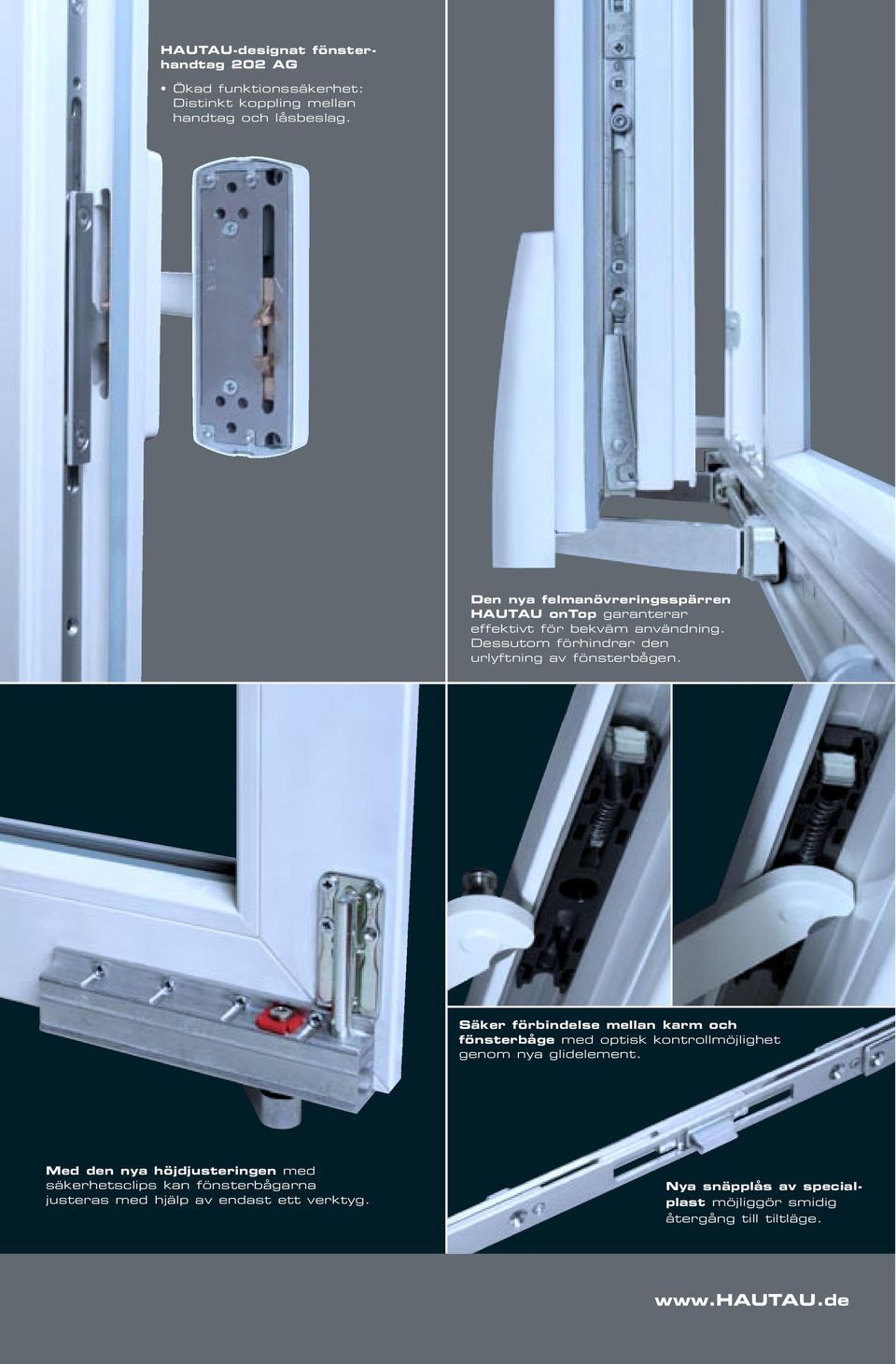 HAUTAU-designat fönsterhandtag 202 AG

• Ökad funktionssäkerhet: Distinkt koppling mellan handtag och låsbeslag.

Den nya felmanövreringsspärren HAUTAU onTop garanterar effektivt för bekväm användning. Dessutom förhindrar den urlyftning av fönsterbågen.

Säker förbindelse mellan karm och fönsterbåge med optisk kontrollmöjlighet genom nya glidelement.

Med den nya höjdjusteringen med säkerhetsclips kan fönsterbågarna justeras med hjälp av endast ett verktyg.

Nya snäpplås av specialplast möjliggör smidig återgång till tiltläge.

www.HAUTAU.de