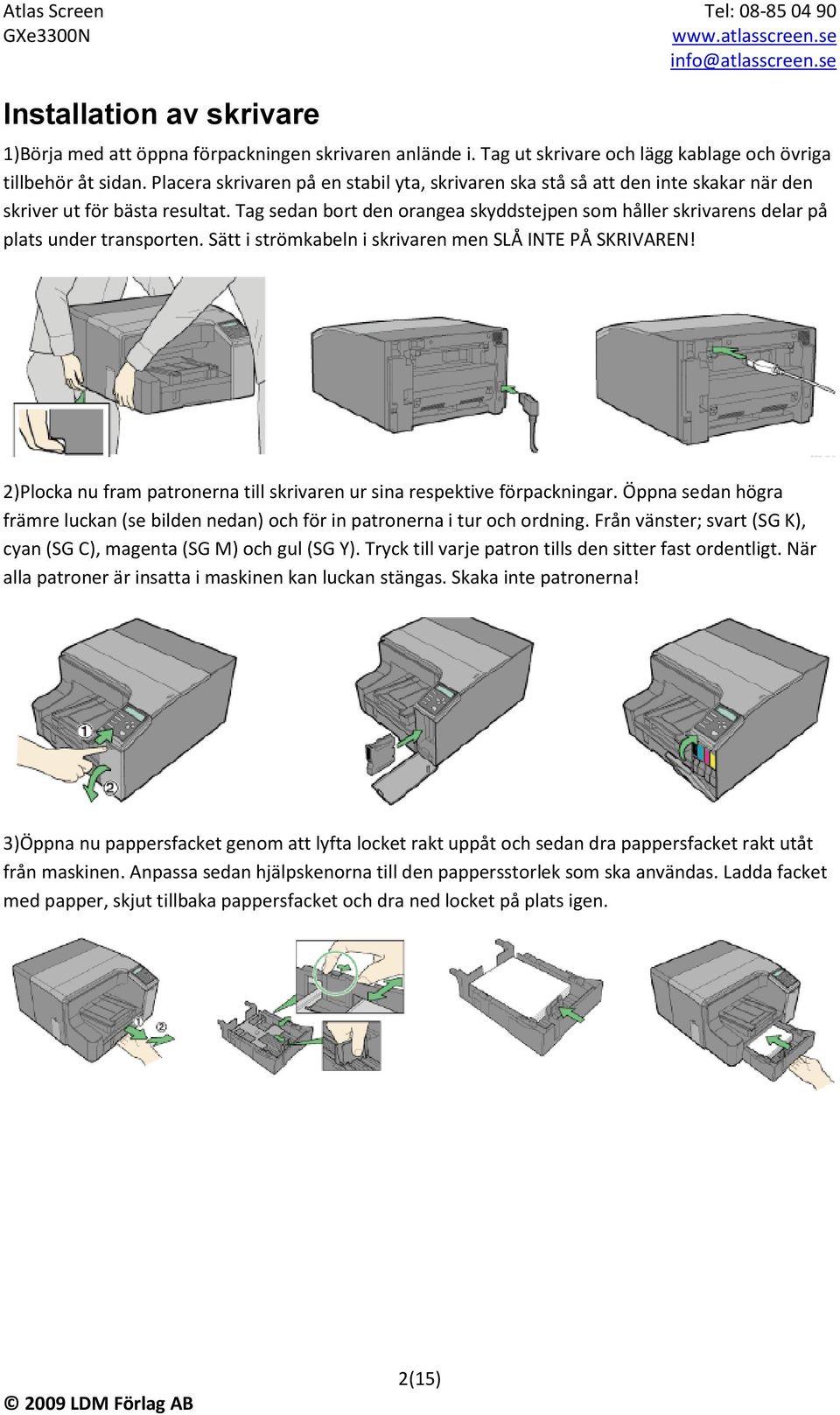 Atlas Screen
GXe3300N

Tel: 08-85 04 90
www.atlasscreen.se
info@atlasscreen.se

Installation av skrivare

1)Börja med att öppna förpackningen skrivaren anlände i. Tag ut skrivare och lägg kablage och övriga tillbehör åt sidan. Placera skrivaren på en stabil yta, skrivaren ska stå så att den inte skakar när den skriver ut för bästa resultat. Tag sedan bort den orangea skyddstejpen som håller skrivarens delar på plats under transporten. Sätt i strömkabeln i skrivaren men SLÅ INTE PÅ SKRIVAREN!

2)Plocka nu fram patronerna till skrivaren ur sina respektive förpackningar. Öppna sedan högra främre luckan (se bilden nedan) och för in patronerna i tur och ordning. Från vänster; svart (SG K), cyan (SG C), magenta (SG M) och gul (SG Y). Tryck till varje patron tills den sitter fast ordentligt. När alla patroner är insatta i maskinen kan luckan stängas. Skaka inte patronerna!

①
②

3)Öppna nu pappersfacket genom att lyfta locket rakt uppåt och sedan dra pappersfacket rakt utåt från maskinen. Anpassa sedan hjälpskenorna till den pappersstorlek som ska användas. Ladda facket med papper, skjut tillbaka pappersfacket och dra ned locket på plats igen.

①
②

2(15)

© 2009 LDM Förlag AB