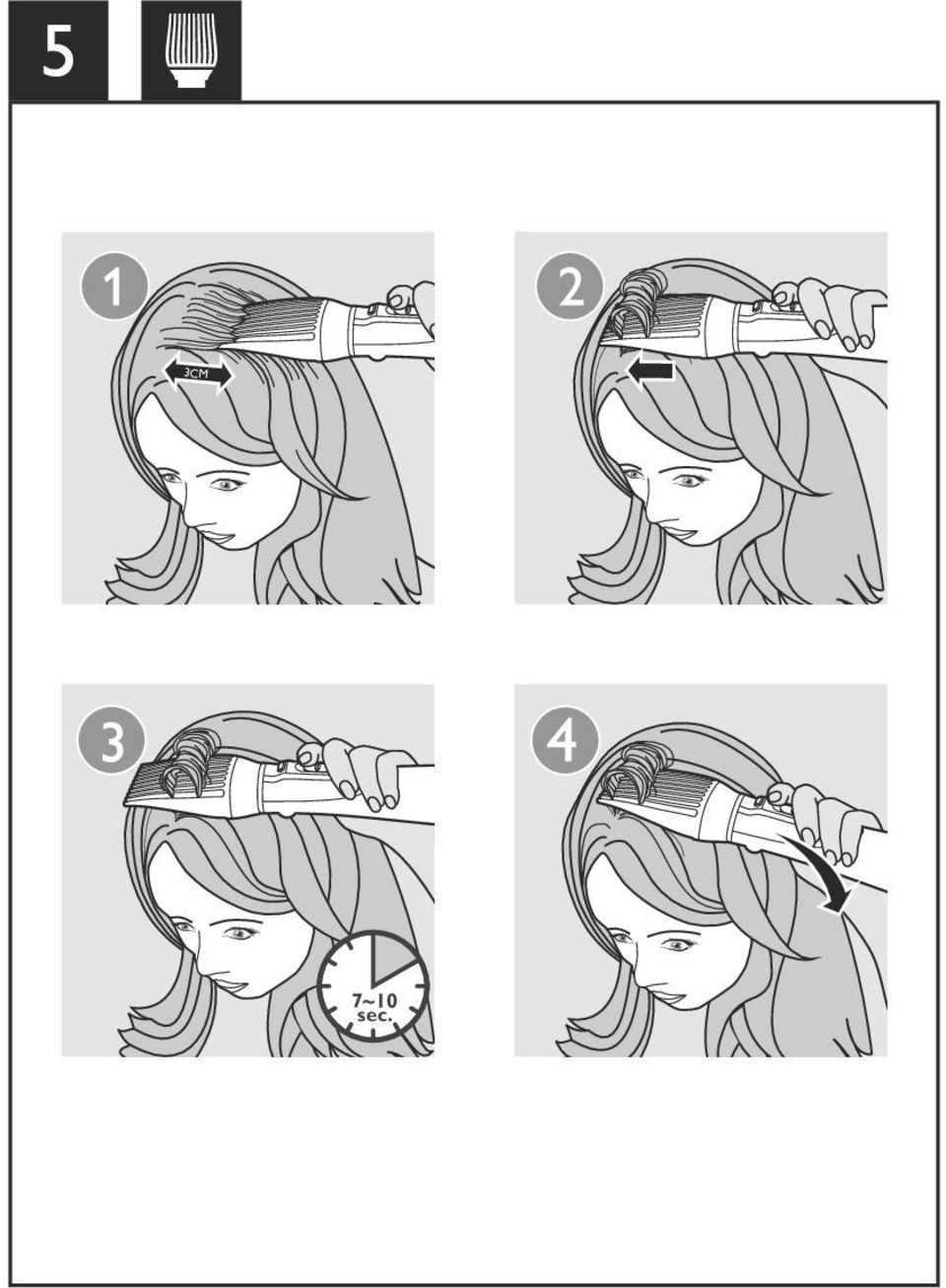 5

1

3CM

2

3

7~10 sec.

4