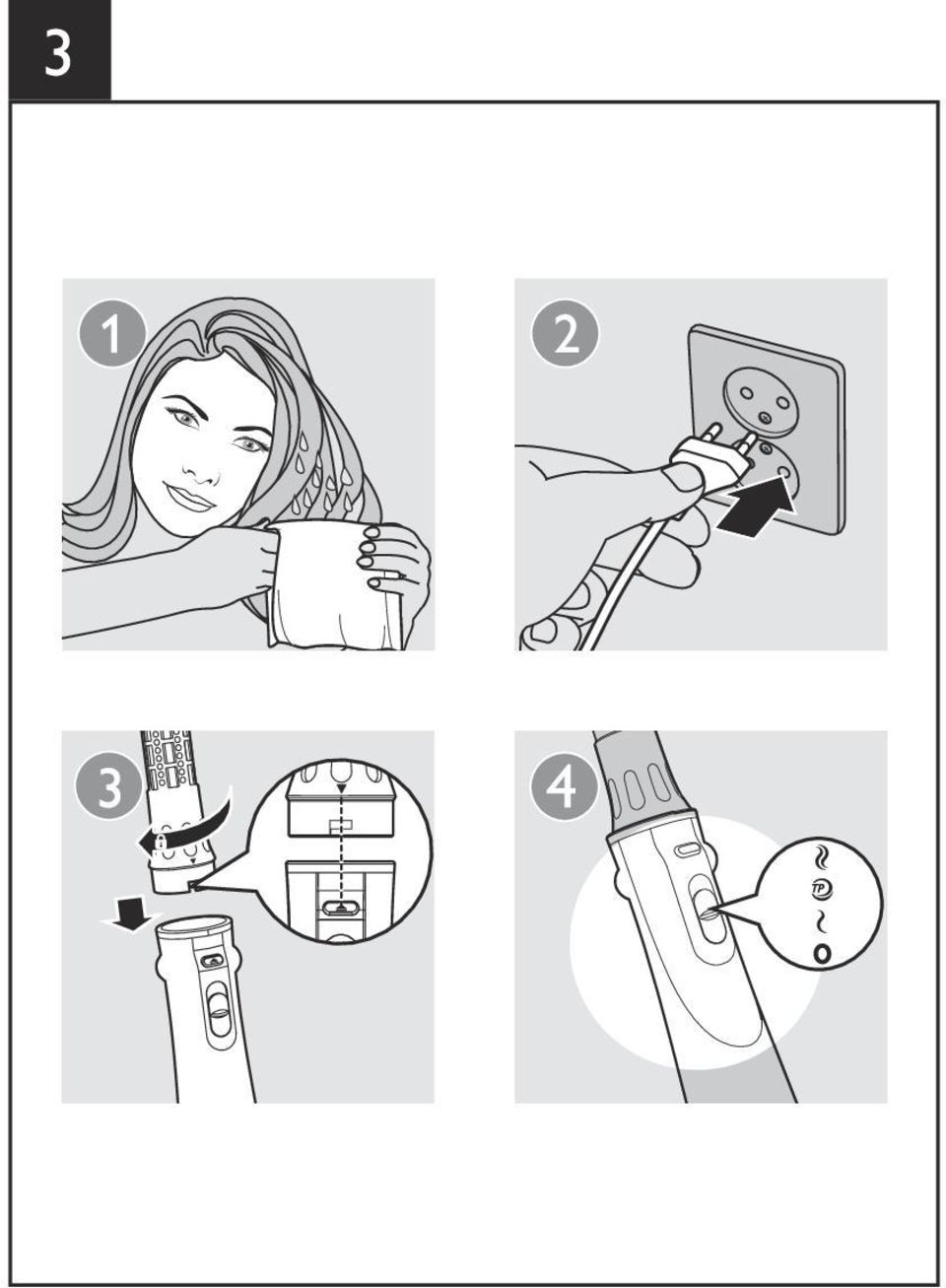 3

1

2

3

4

TP

0