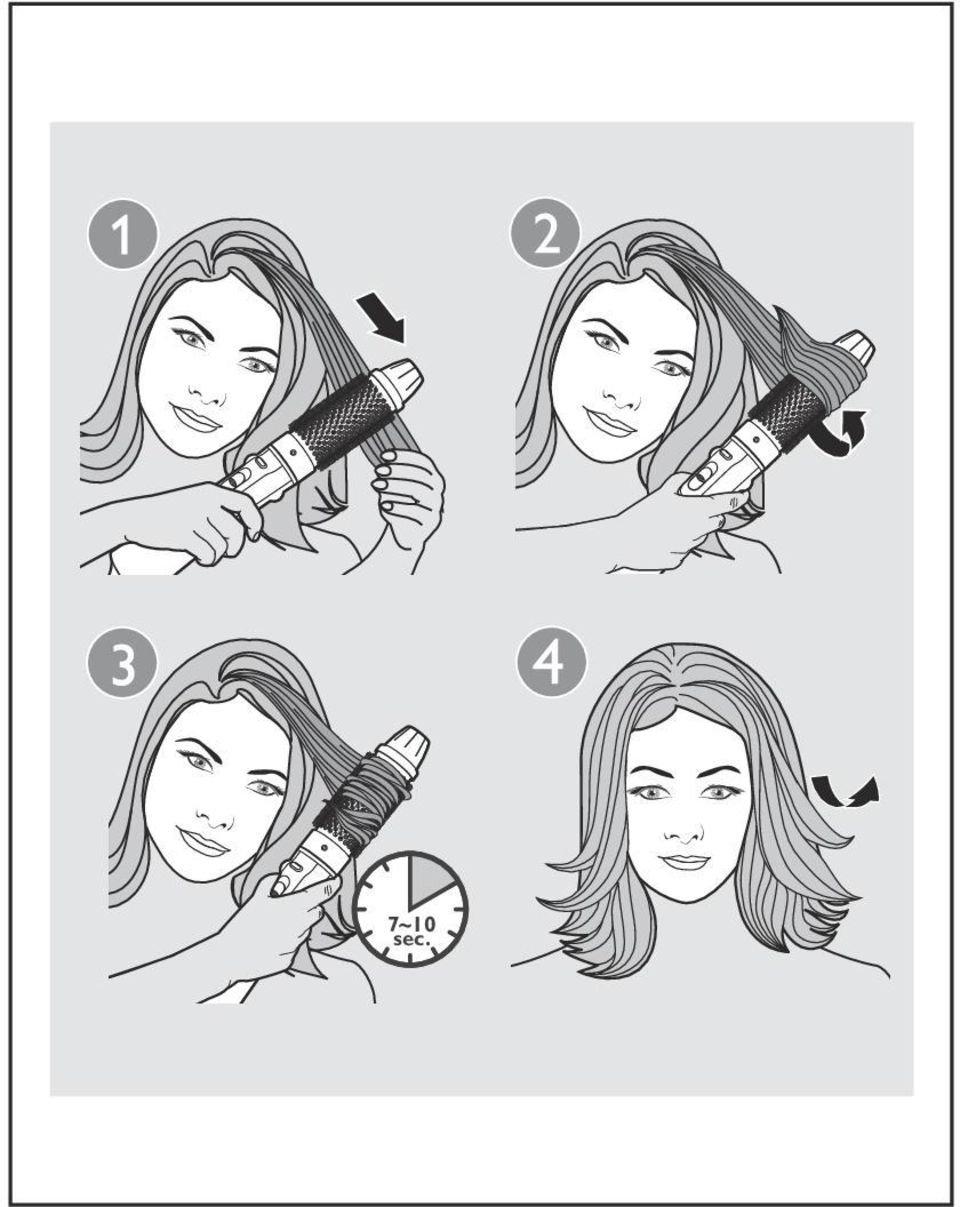 1

2

3

7~10 sec.

4