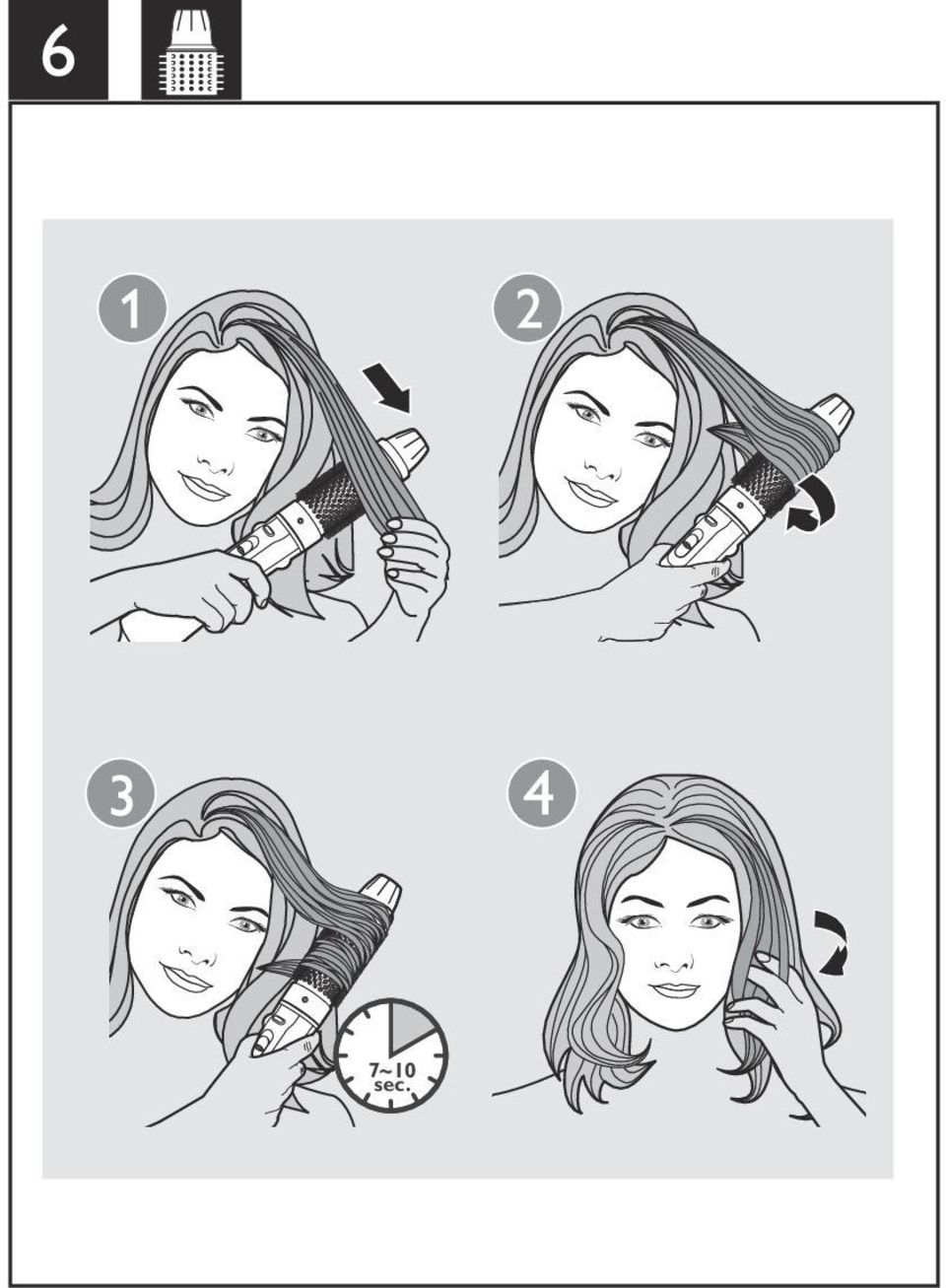 6

1

2

3

7~10 sec.

4