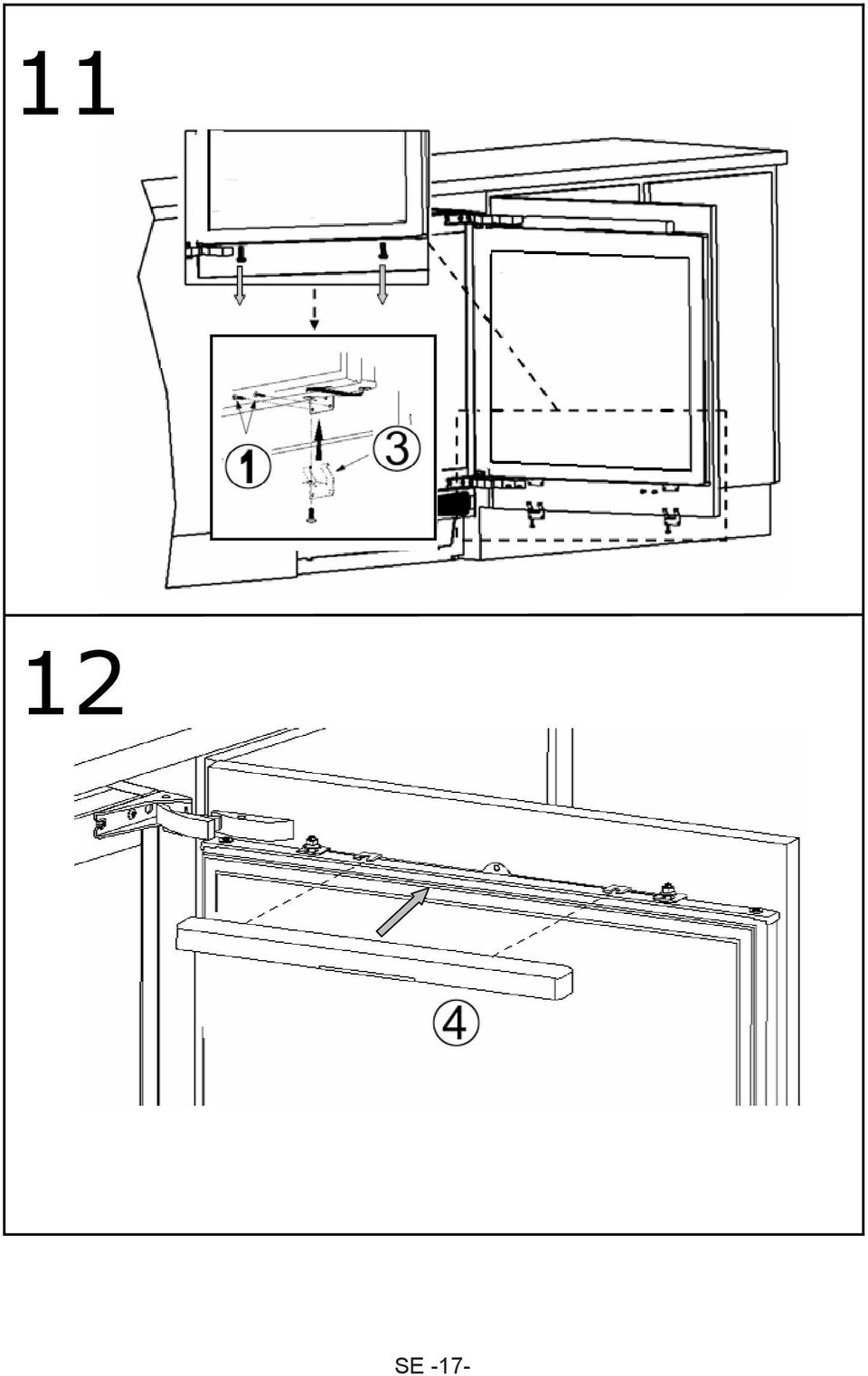 11

1

3

12

4

SE -17-