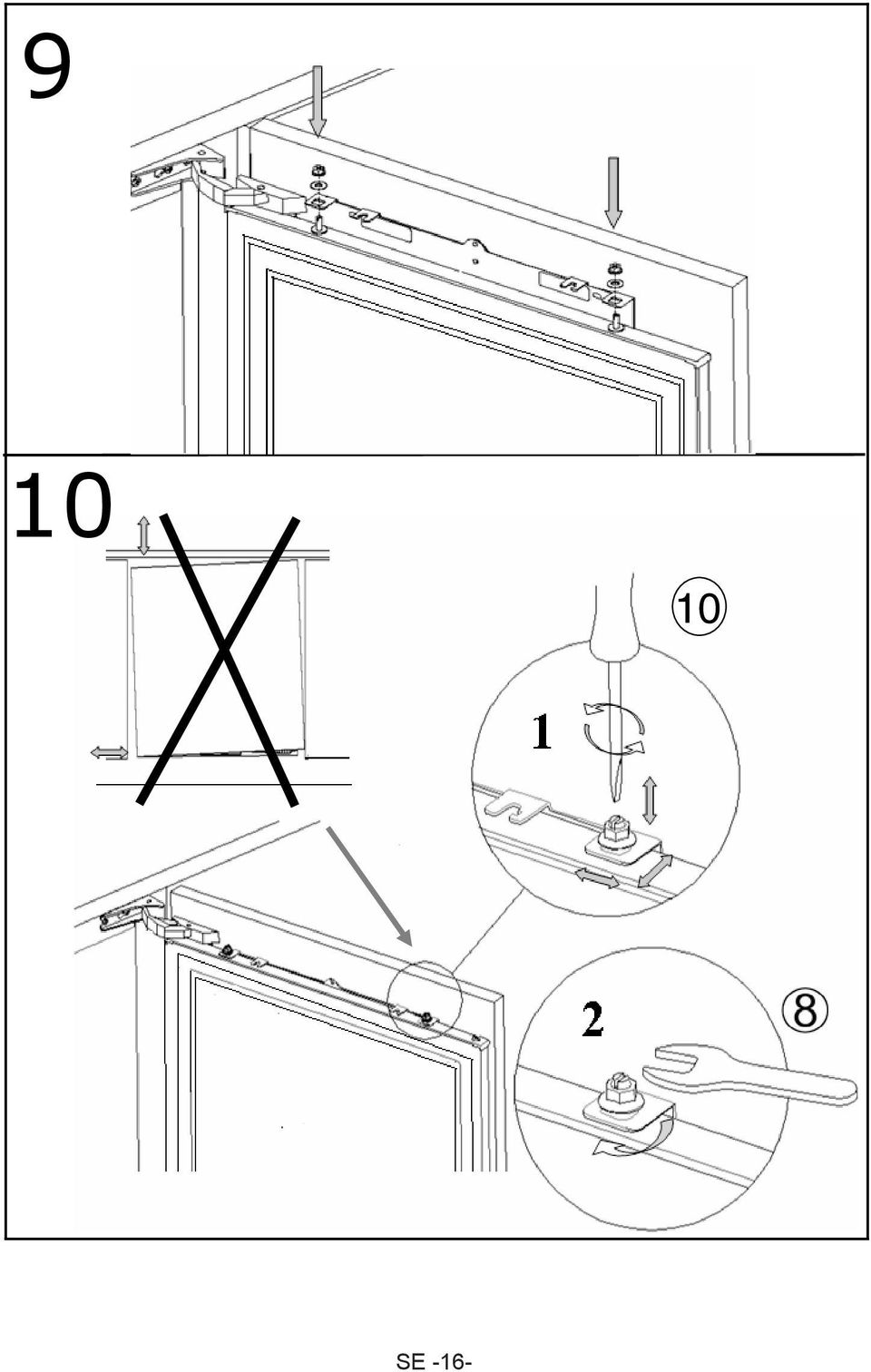 9

10

⑩

1

2

⑧

SE -16-