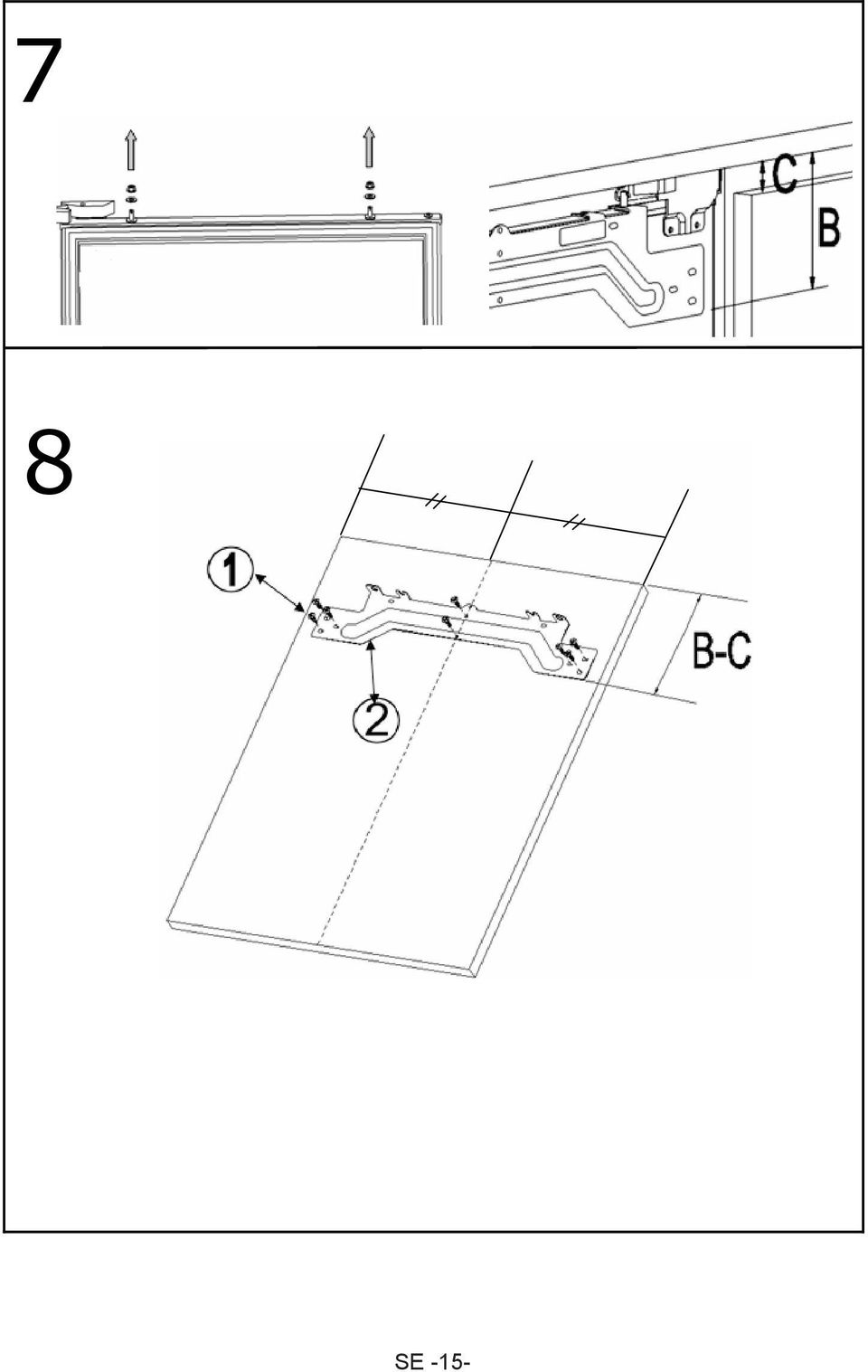 7

C

B

8

1

2

B-C

SE -15-