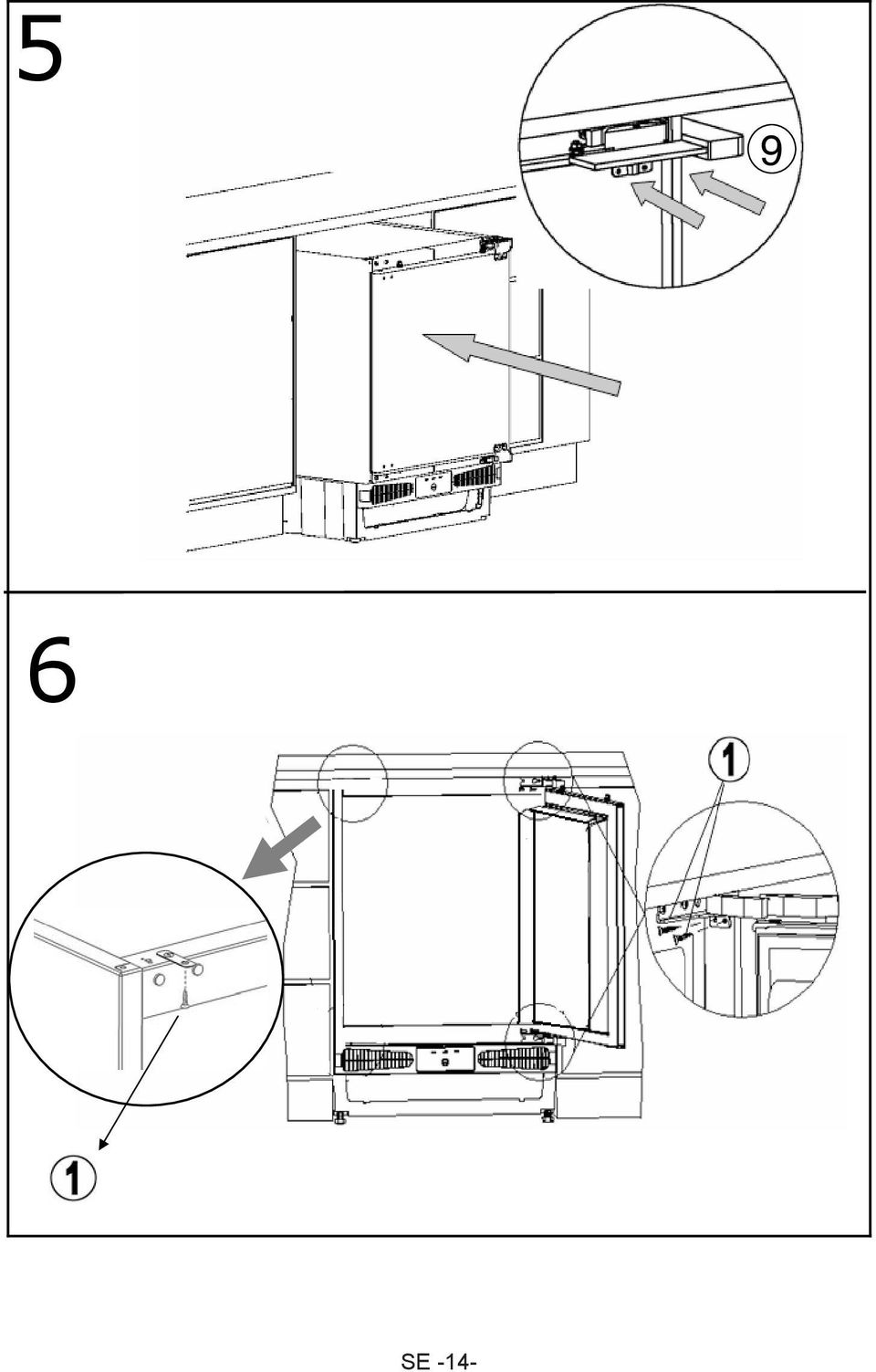 5

9

6

1

1

SE -14-