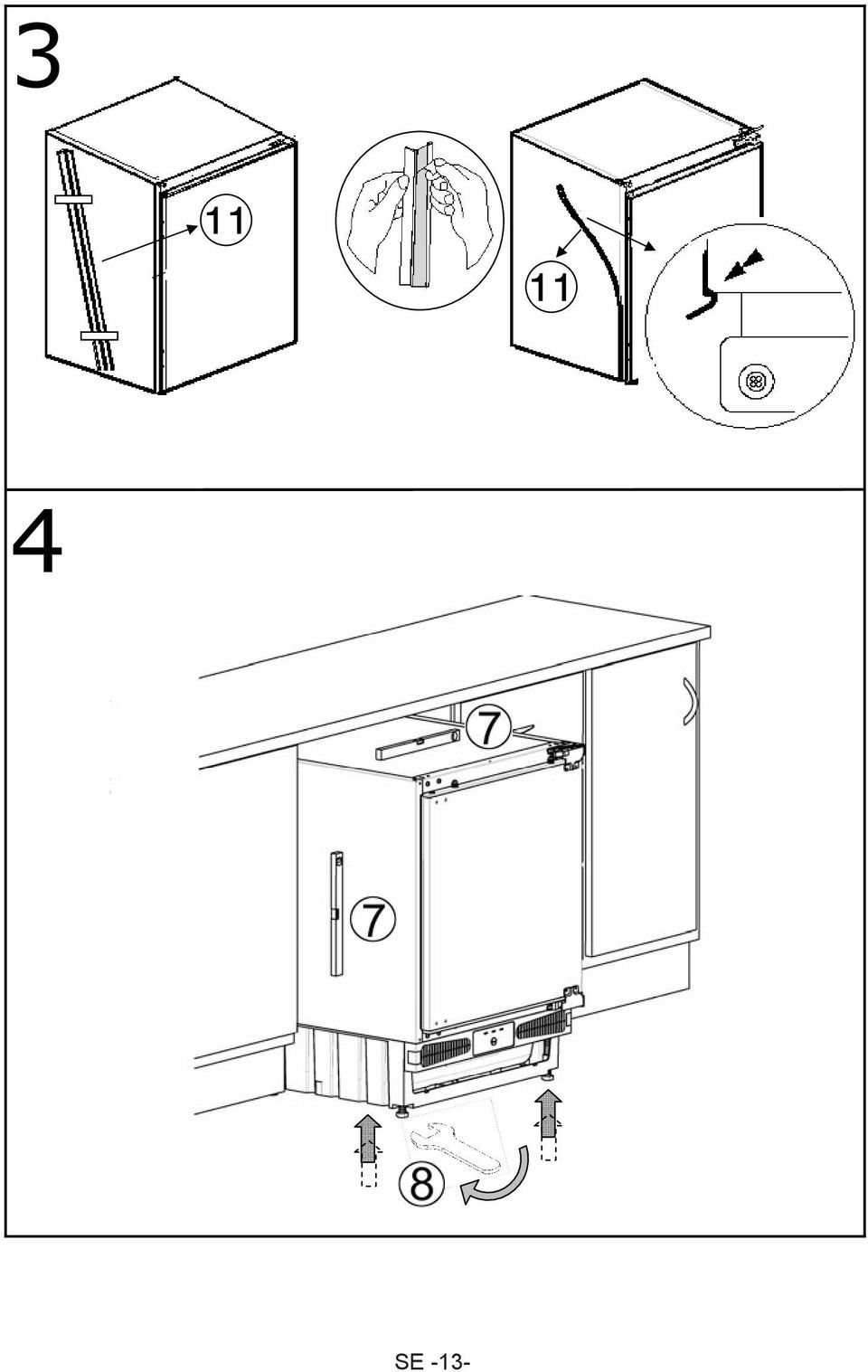 3

11

11

4

7

7

8

SE -13-