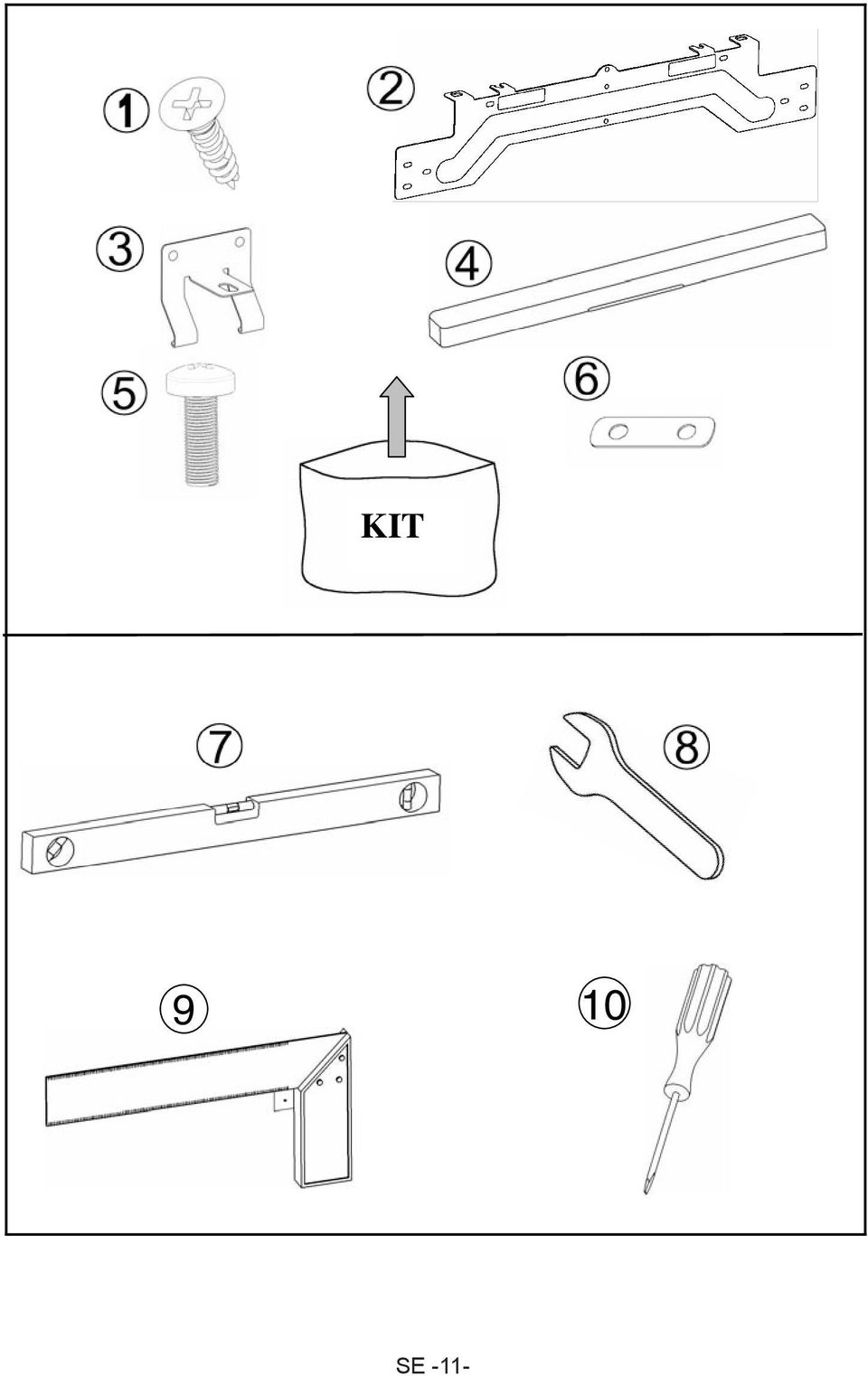 1
2
3
4
5
6
KIT
7
8
9
10
SE -11-