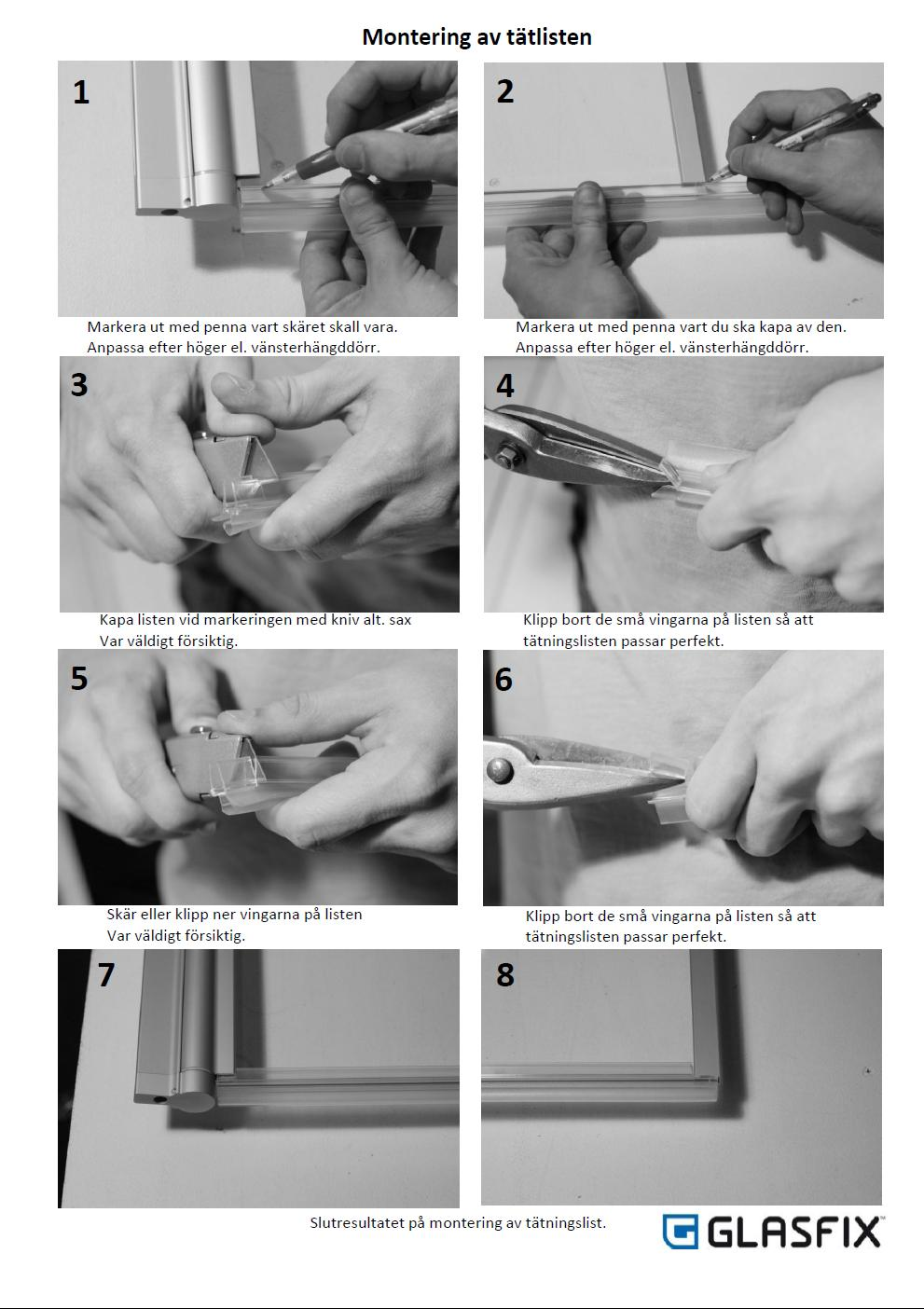 Montering av tätlisten

1

Markera ut med penna vart skäret skall vara.
Anpassa efter höger el. vänsterhängddörr.

2

Markera ut med penna vart du ska kapa av den.
Anpassa efter höger el. vänsterhängddörr.

3

Kapa listen vid markeringen med kniv alt. sax
Var väldigt försiktig.

4

Klipp bort de små vingarna på listen så att tätningslisten passar perfekt.

5

Skär eller klipp ner vingarna på listen
Var väldigt försiktig.

6

Klipp bort de små vingarna på listen så att tätningslisten passar perfekt.

7

8

Slutresultatet på montering av tätningslist.

GLASFIX