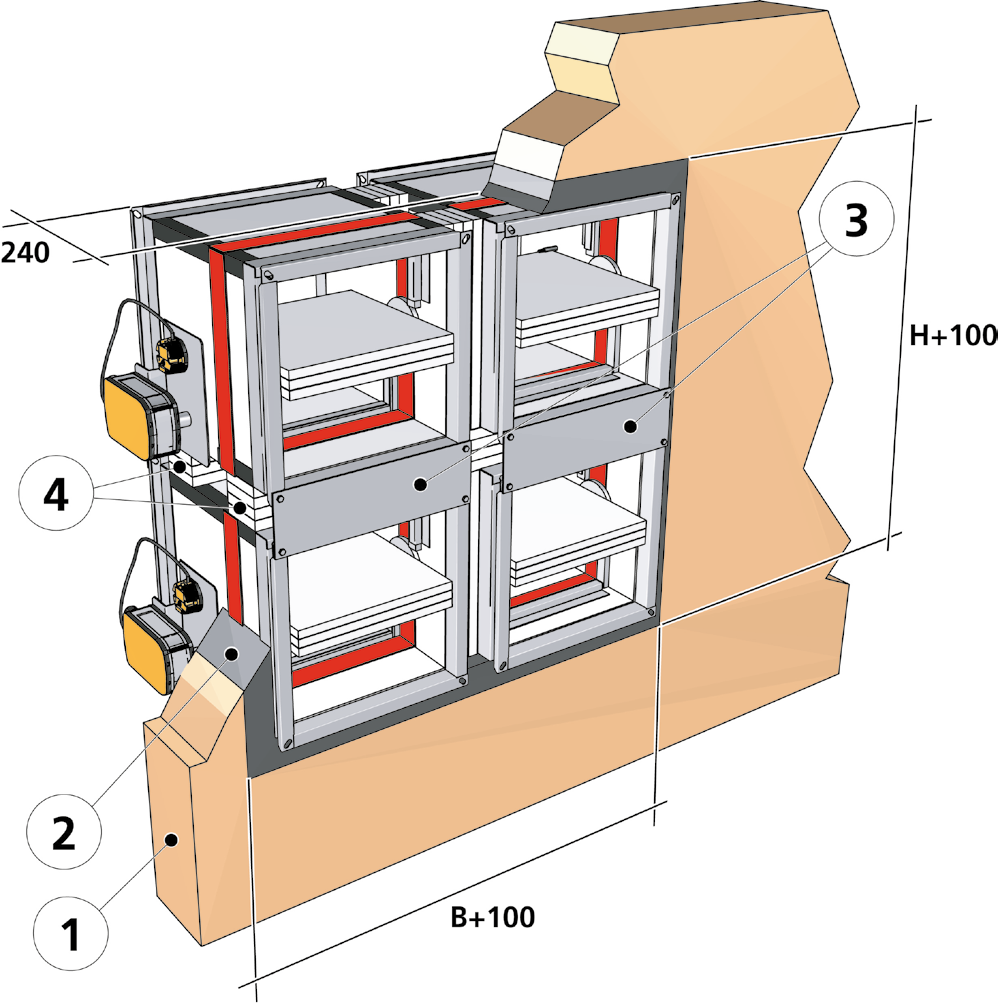 240
3
H+100
4
2
1
B+100