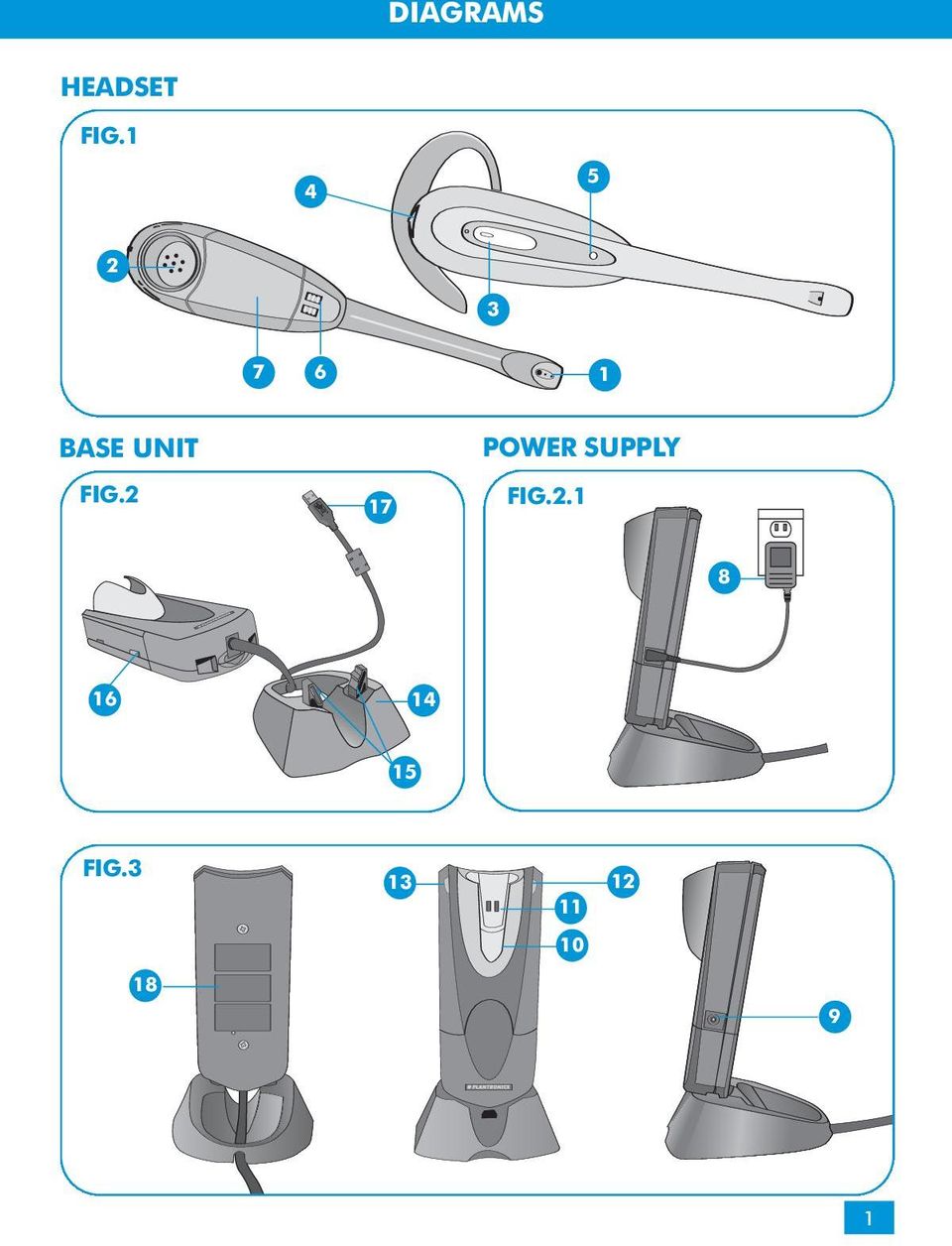 DIAGRAMS

HEADSET

FIG.1

4

5

2

3

7

6

1

BASE UNIT

FIG.2

17

16

14

15

POWER SUPPLY

FIG.2.1

8

FIG.3

13

12

11

10

18

9

PLANTRONICS

1