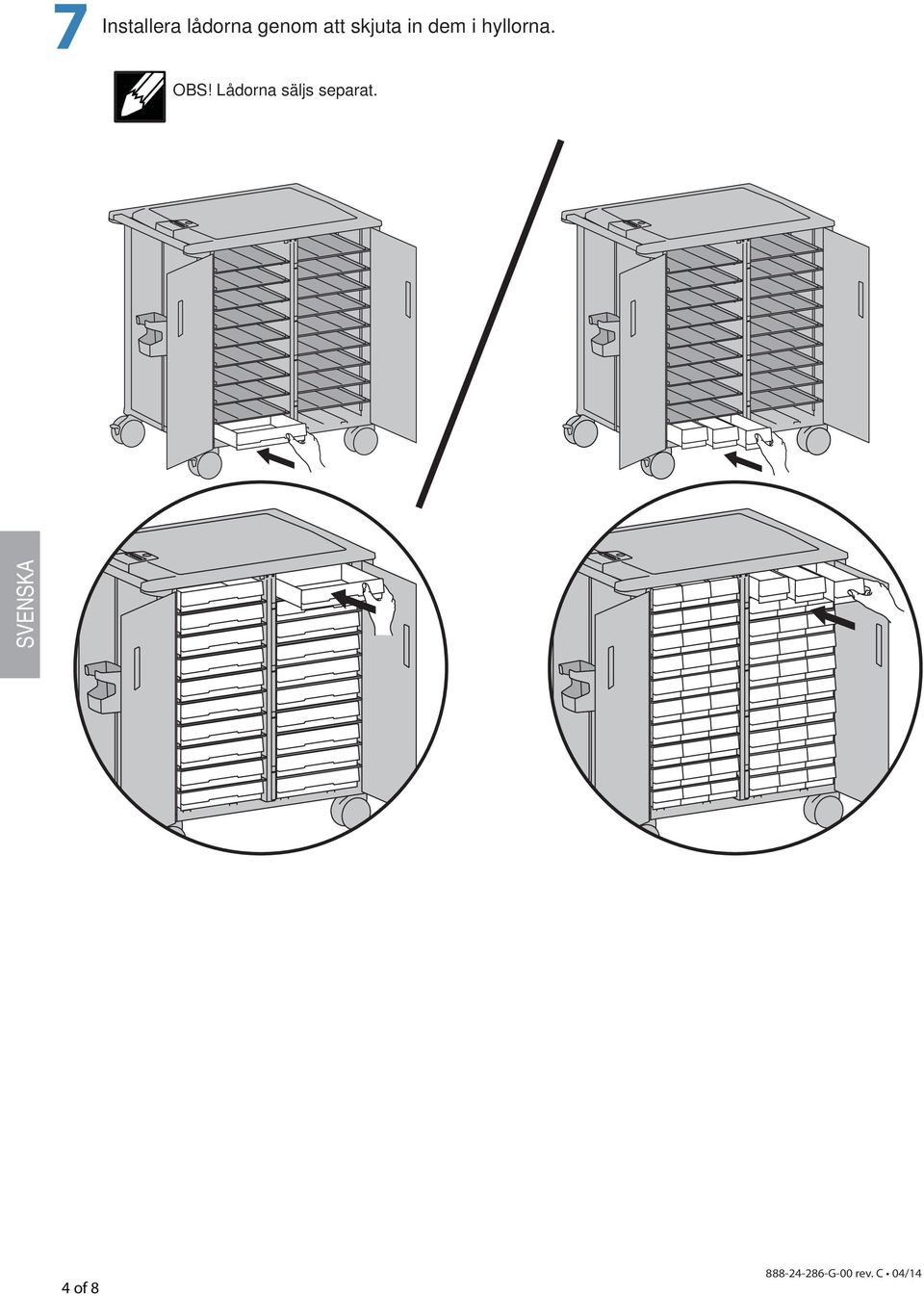 7 Installera lådorna genom att skjuta in dem i hyllorna.

OBS! Lådorna säljs separat.

SVENSKA

4 of 8

888-24-286-G-00 rev. C • 04/14