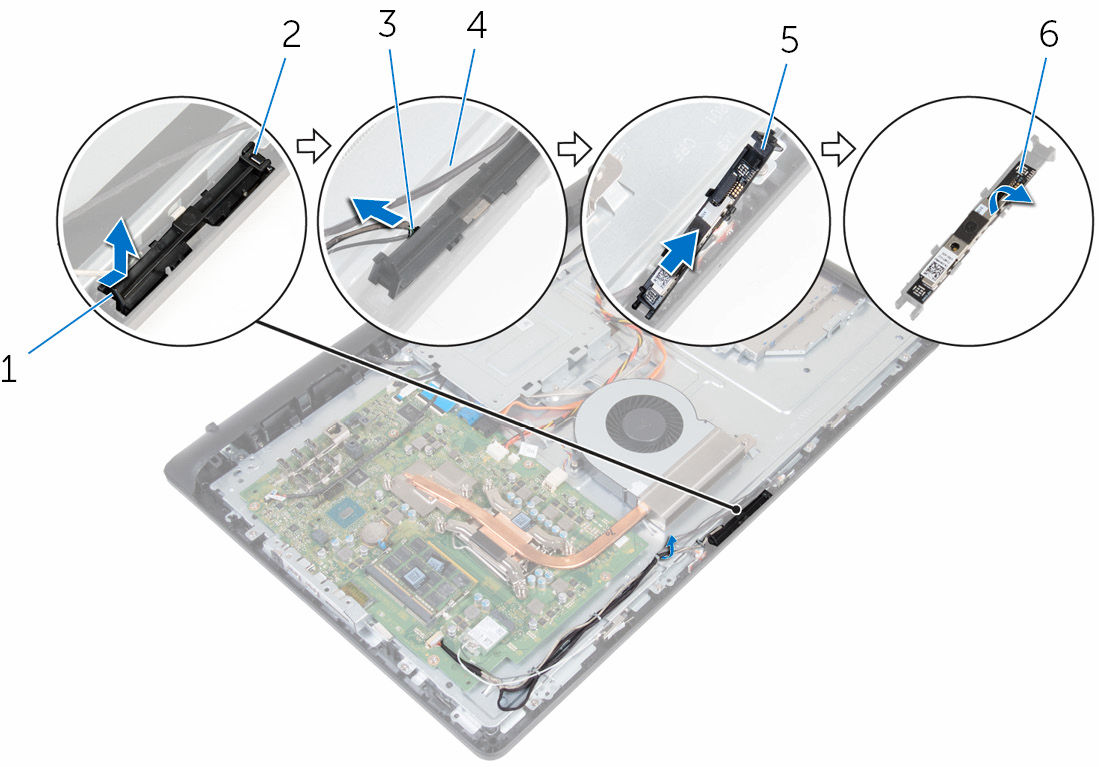 2
3
4
5
6
1