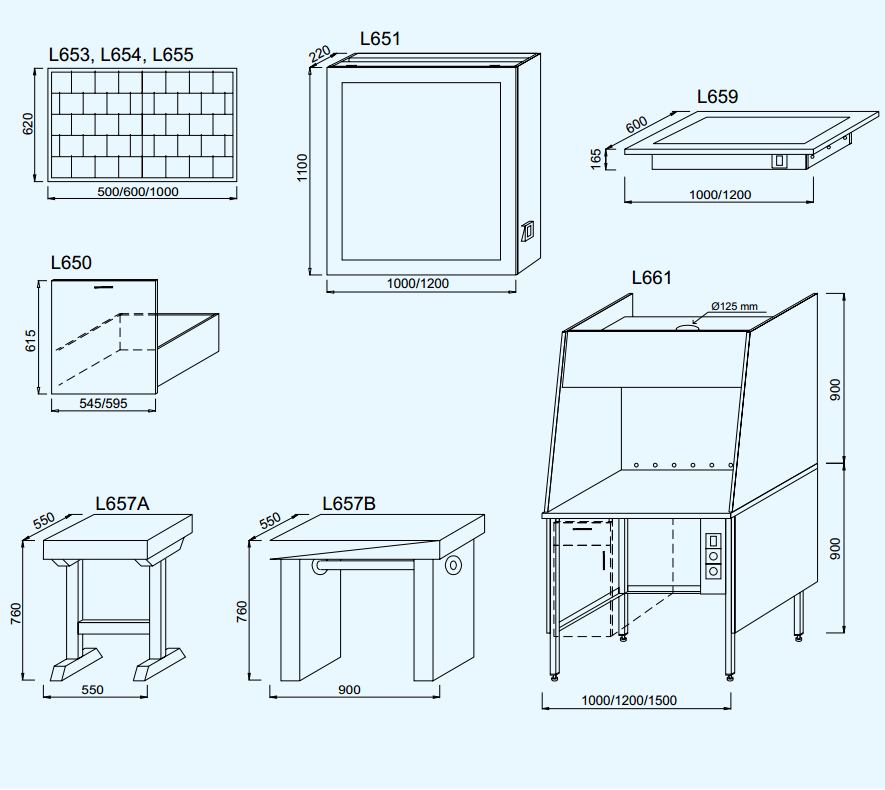 L653, L654, L655

620

500/600/1000

L651

220

1100

1000/1200

L659

600

165

1000/1200

L650

615

545/595

L661

Ø125 mm

900

900

1000/1200/1500

L657A

550

760

550

L657B

550

760

900