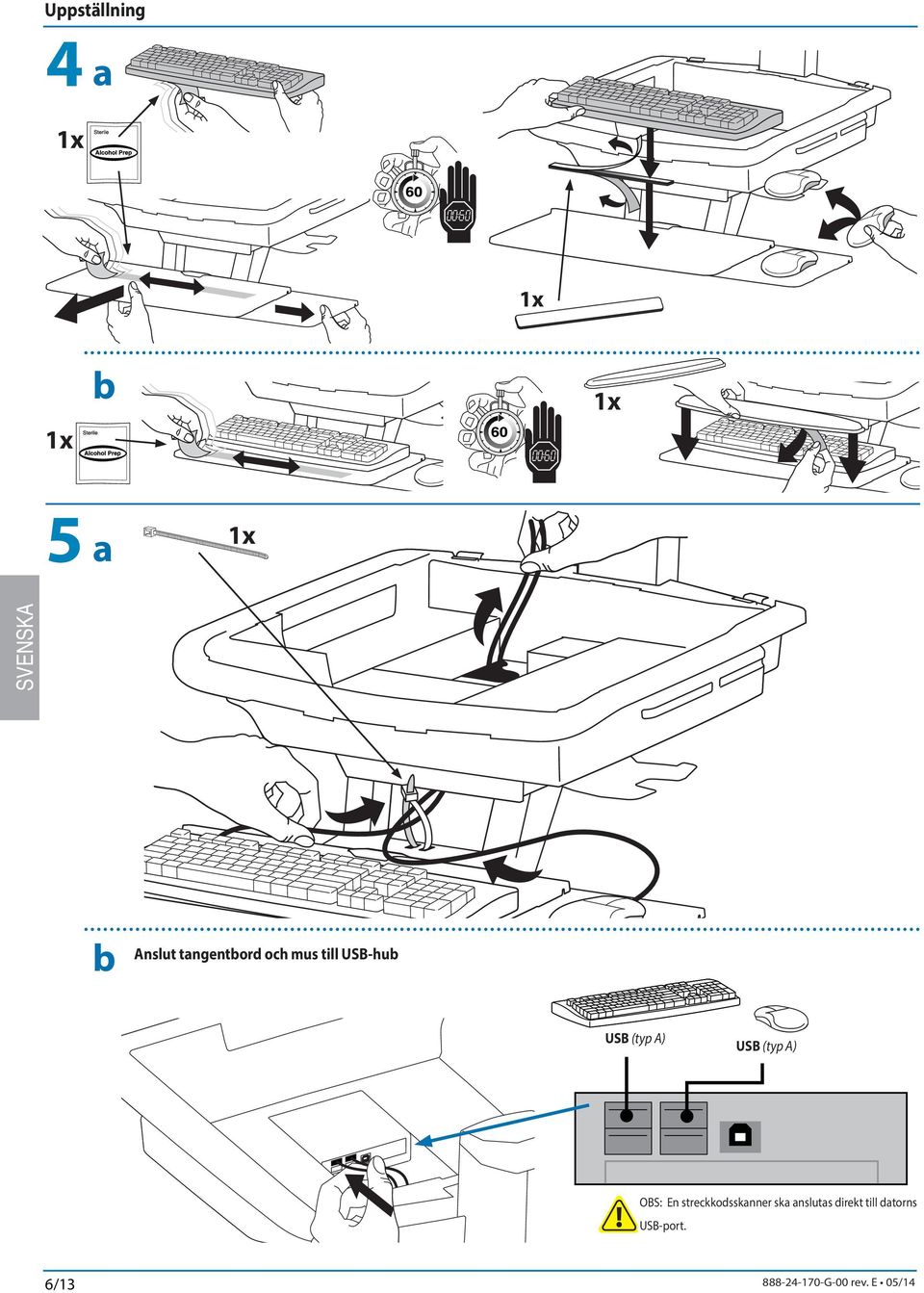 Uppställning

4 a

1x

Sterile
Alcohol Prep

60

00:60

1x

b

1x

Sterile
Alcohol Prep

60

00:60

1x

5 a

1x

SVENSKA

b Anslut tangentbord och mus till USB-hub

USB (typ A)

USB (typ A)

OBS: En streckkodsskanner ska anslutas direkt till datorns USB-port.

6/13

888-24-170-G-00 rev. E • 05/14