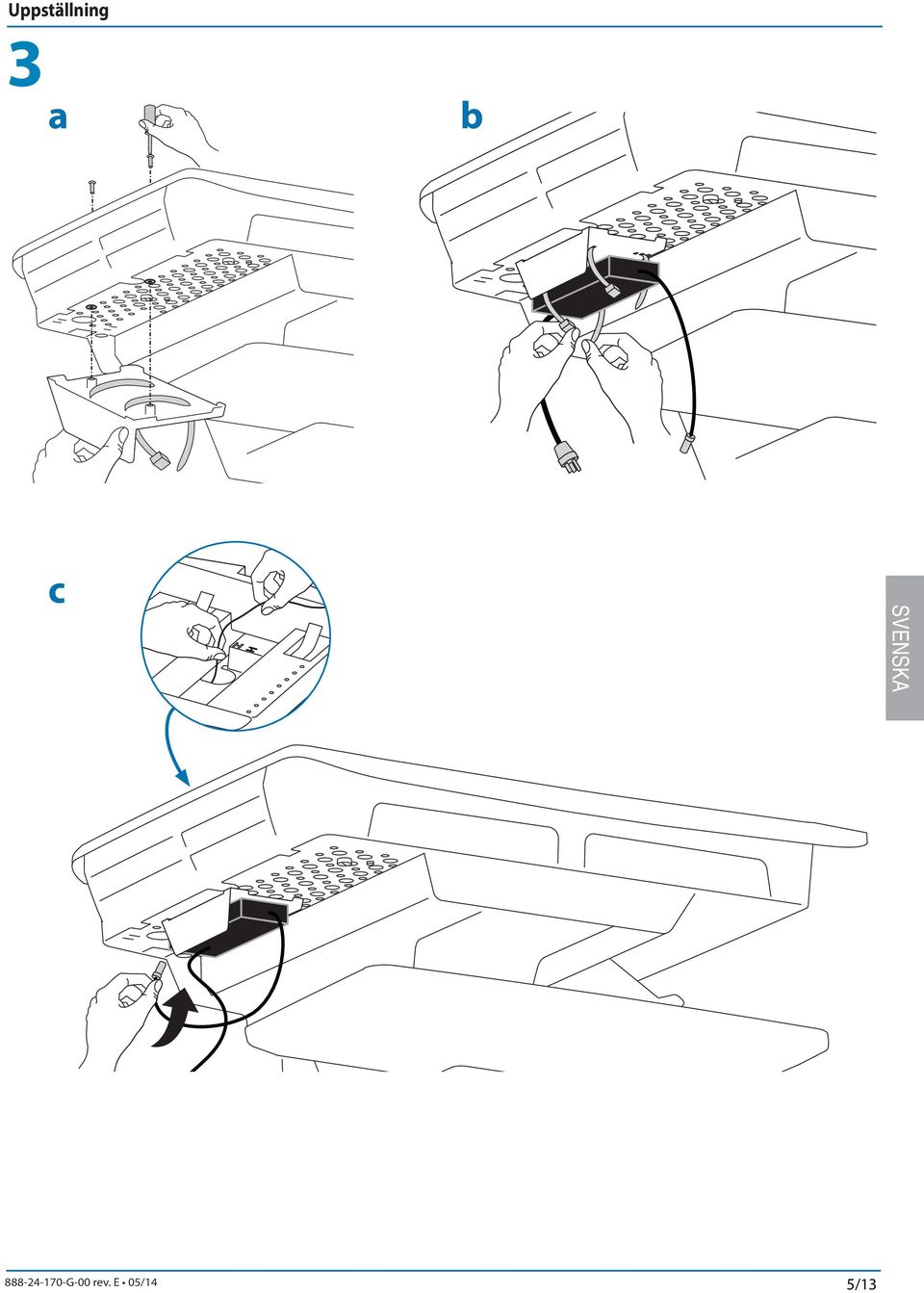 Uppställning

3

a

b

c

SVENSKA

888-24-170-G-00 rev. E • 05/14

5/13