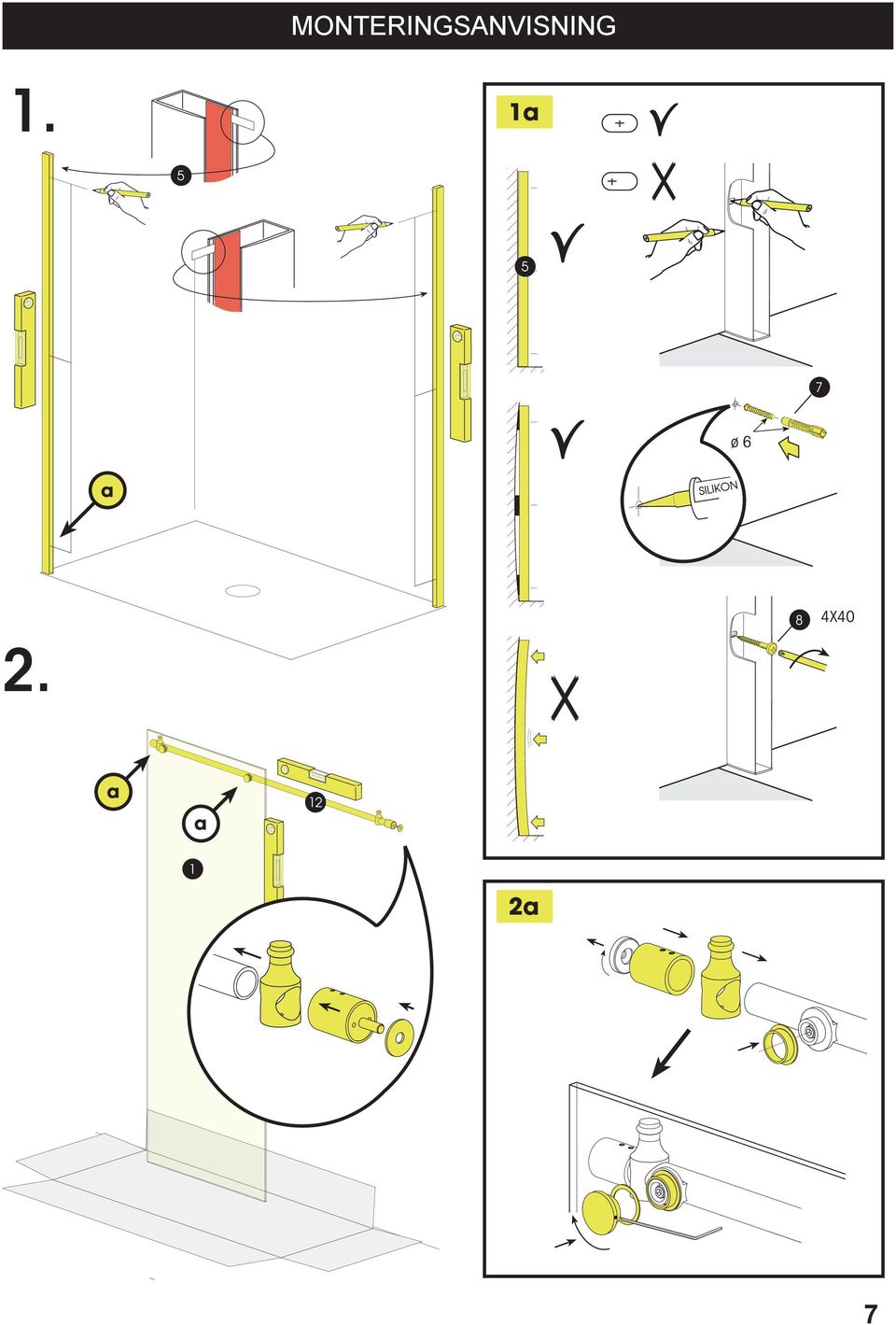 MONTERINGSANVISNING

1.

5

a

1a

5

7

ø 6

SILIKON

8

4X40

2.

a

a

12

1

2a

7