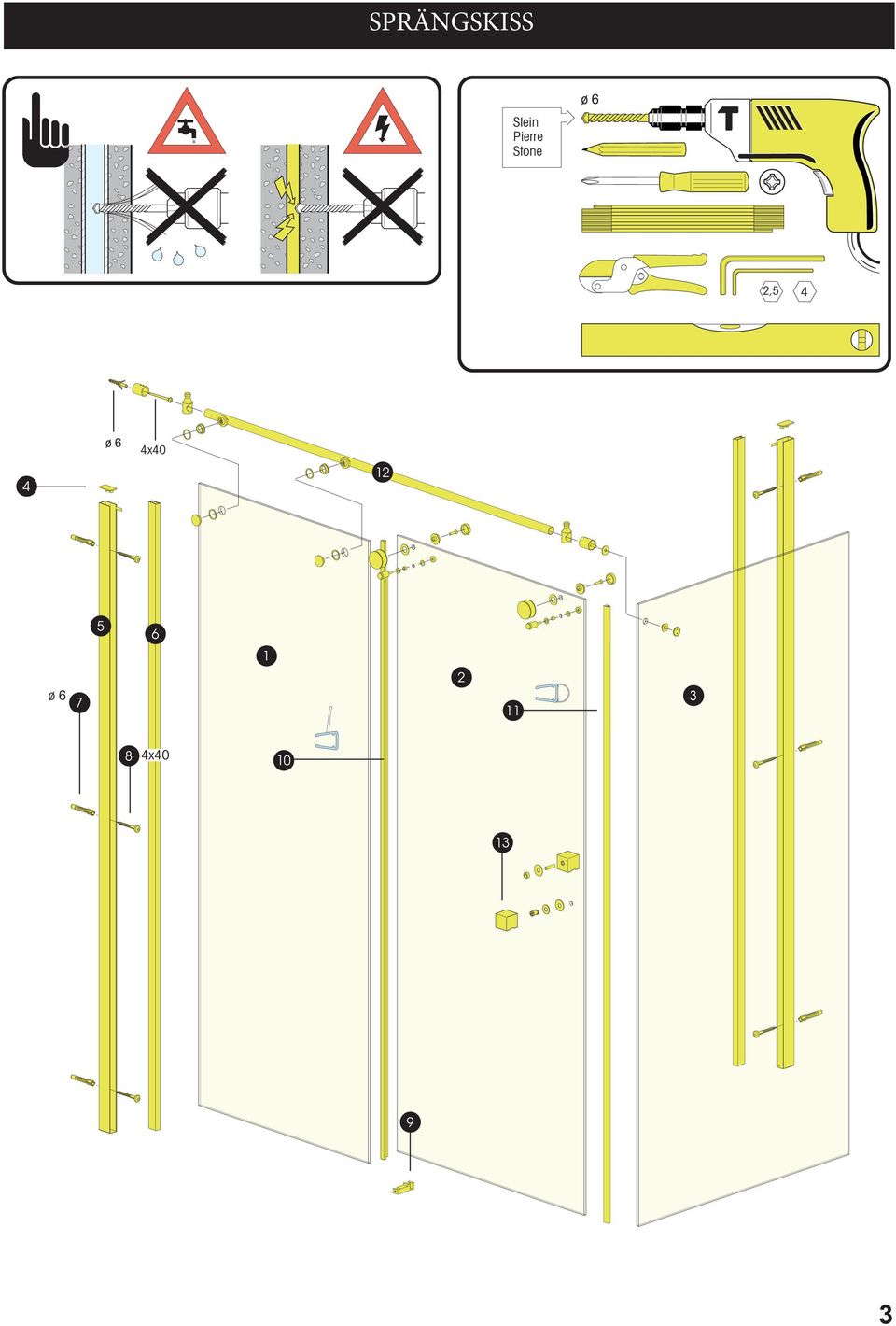 SPRÄNGSKISS

Stein
Pierre
Stone

ø 6

2,5
4

ø 6
4x40
4
12
5
6
1
2
3
ø 6
7
11
8
4x40
10
13
9

3