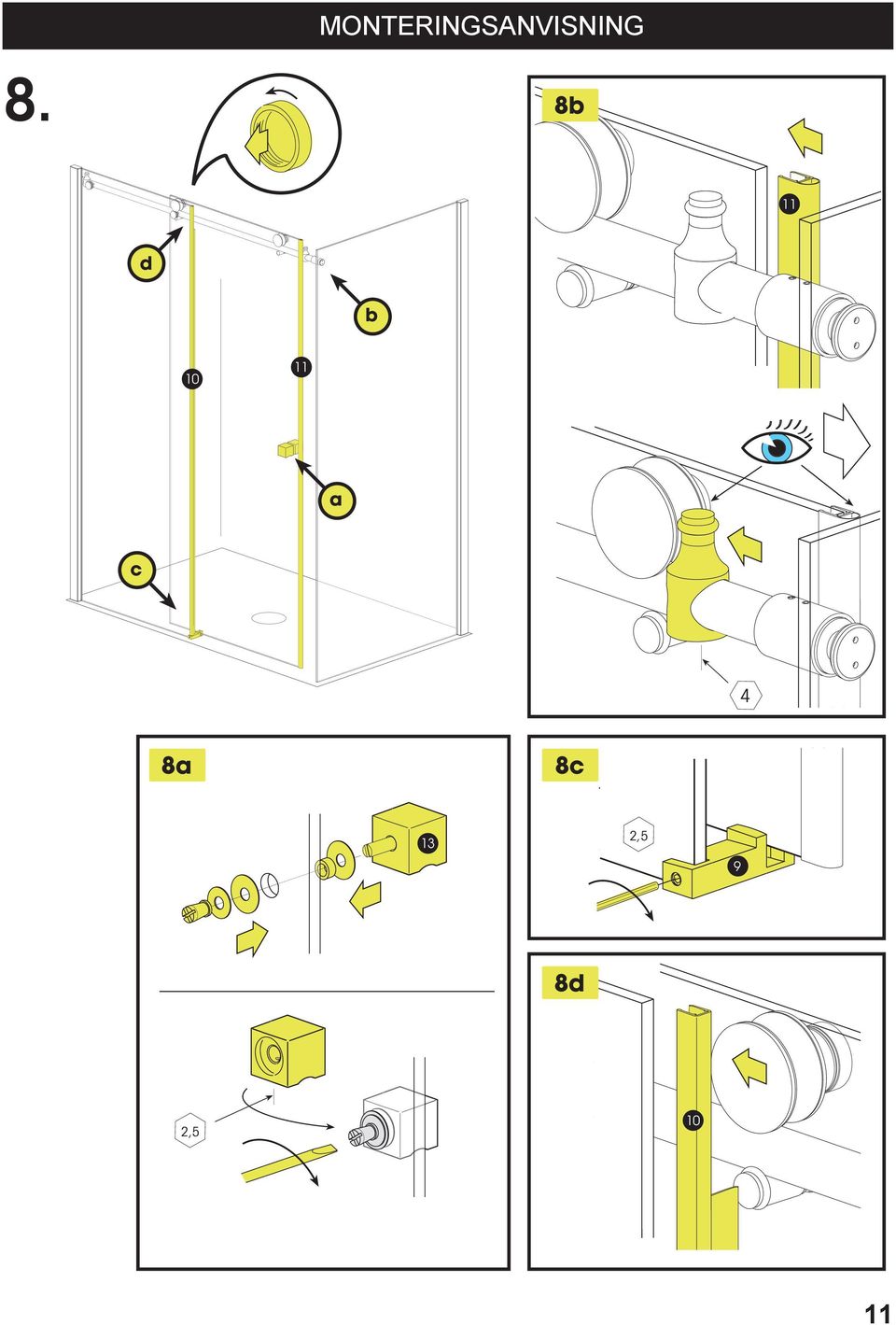 MONTERINGSANVISNING

8.

d

b

10

11

a

c

8b

11

4

8a

13

2,5

8c

2,5

9

8d

10

11