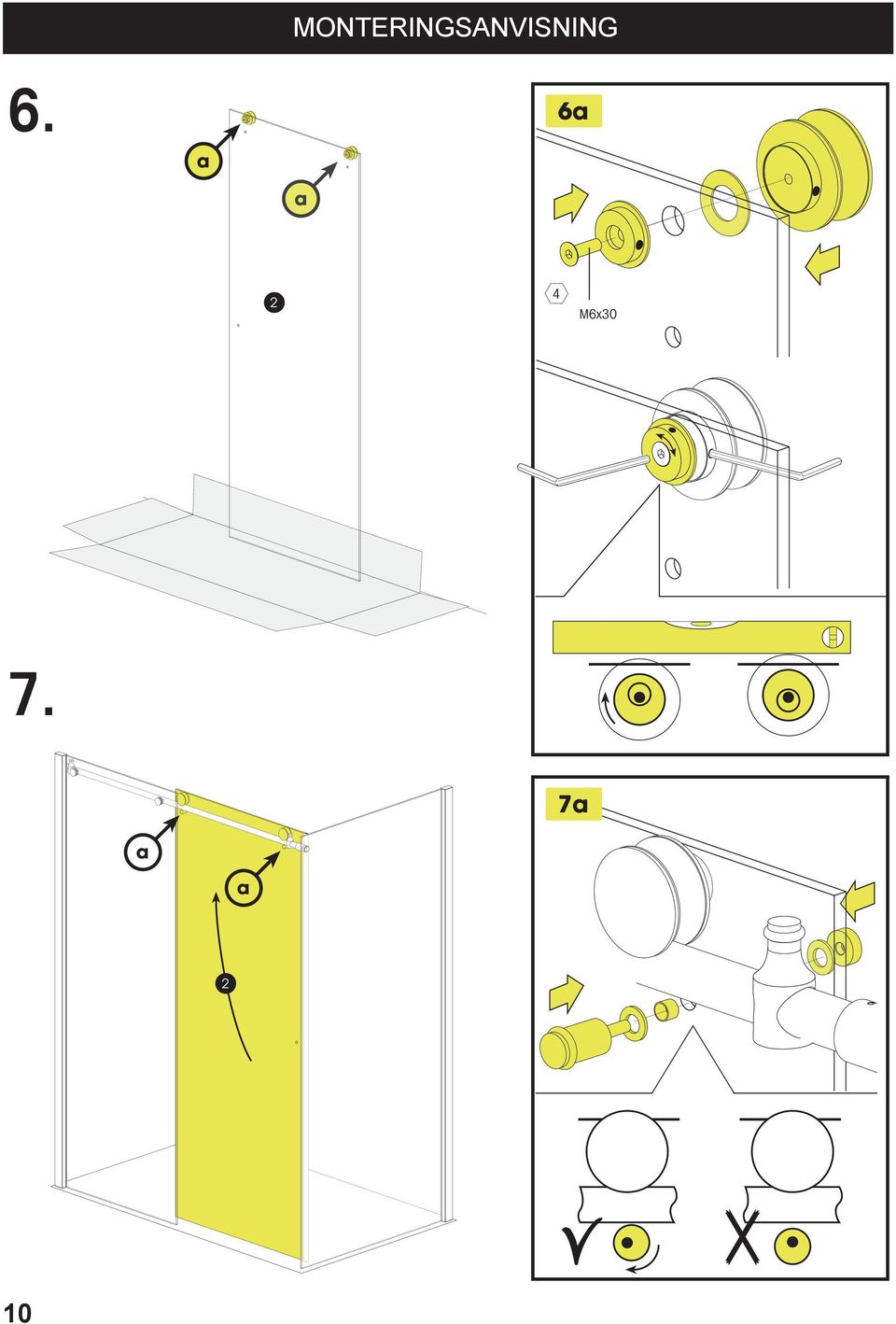 MONTERINGSANVISNING

6.

a

a

2

6a

4

M6x30

7.

a

a

2

7a

10