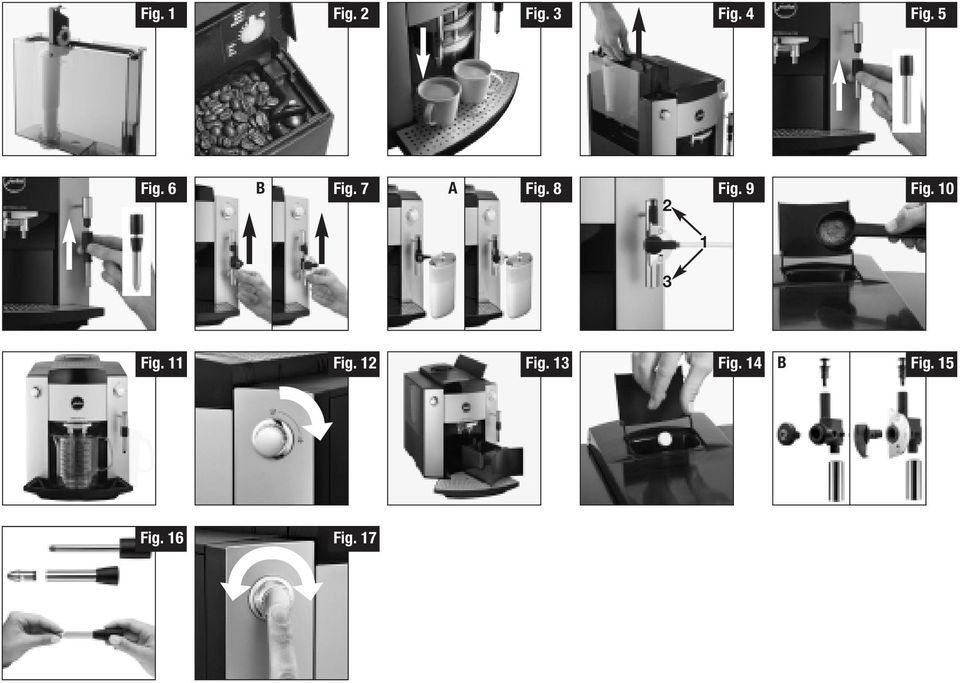 Fig. 1
Fig. 2
Fig. 3
Fig. 4
Fig. 5
Fig. 6
B
Fig. 7
A
Fig. 8
Fig. 9
2
1
3
Fig. 10
Fig. 11
Fig. 12
Fig. 13
Fig. 14
B
Fig. 15
Fig. 16
Fig. 17