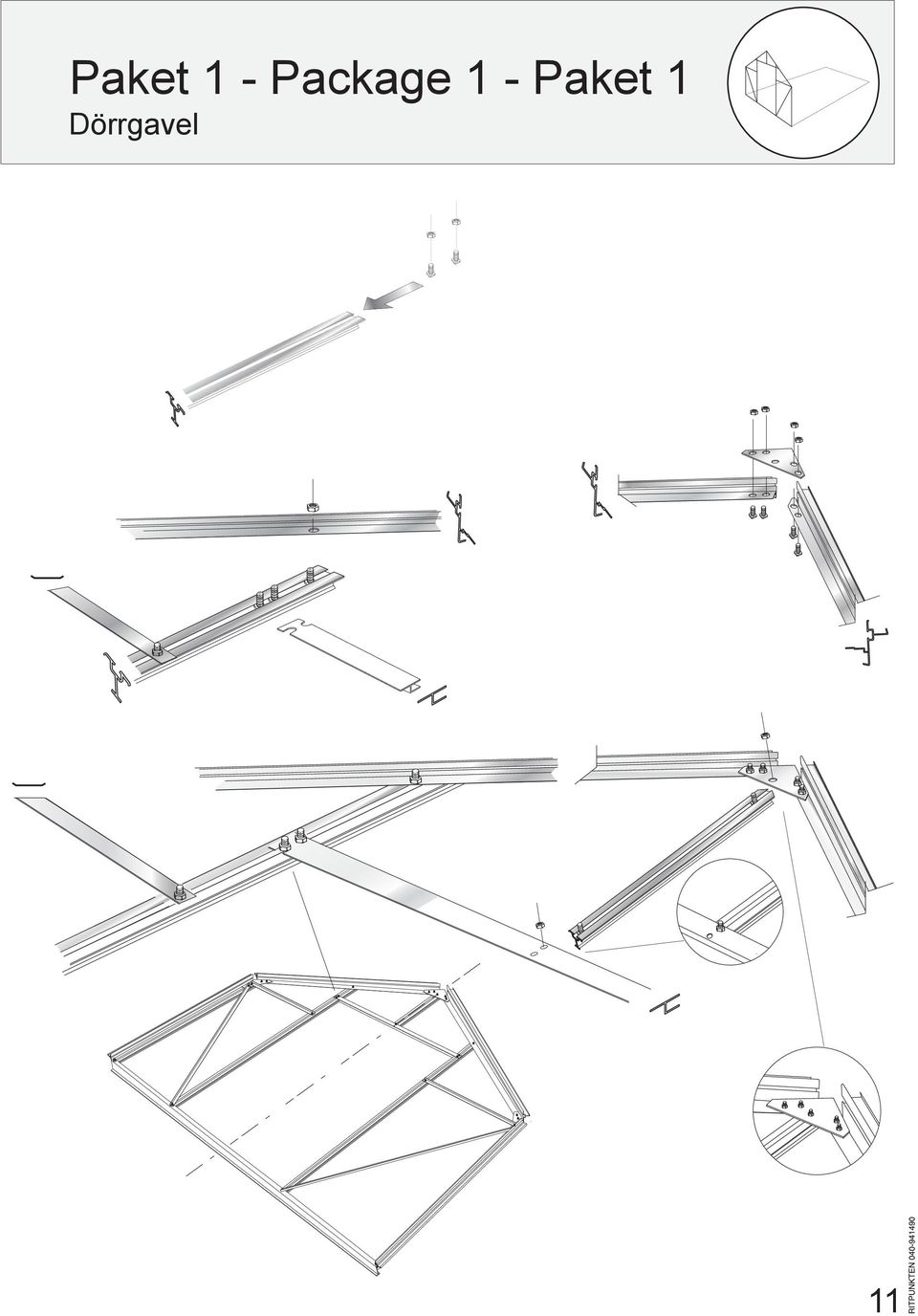 Paket 1 - Package 1 - Paket 1
Dörrgavel

11

RITPUNKTEN 040-941490