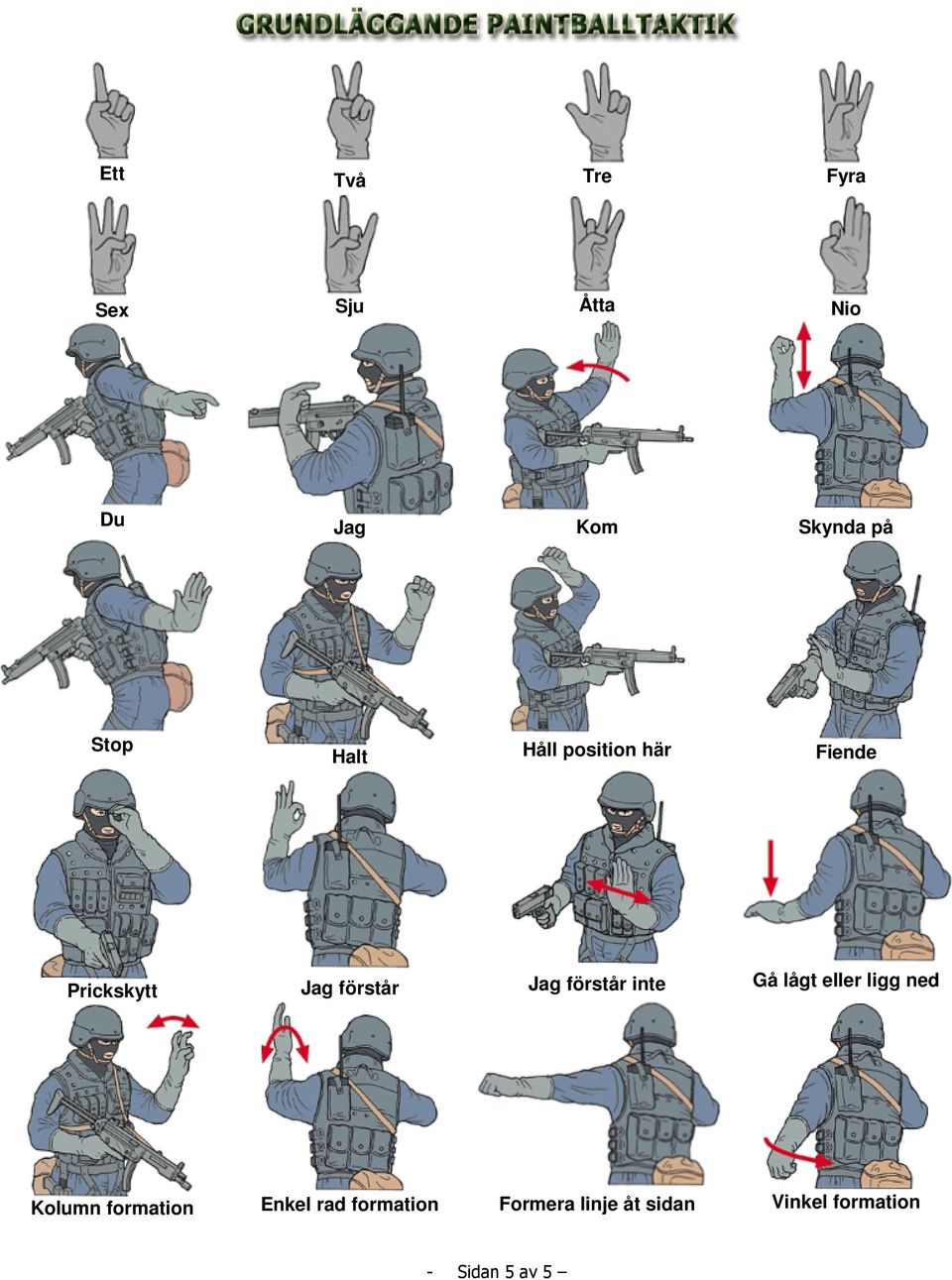 GRUNDLÄGGANDE PAINTBALLTAKTIK

Ett

Två

Tre

Fyra

Sex

Sju

Åtta

Nio

Du

Jag

Kom

Skynda på

Stop

Halt

Håll position här

Fiende

Prickskytt

Jag förstår

Jag förstår inte

Gå lågt eller ligg ned

Kolumn formation

Enkel rad formation

Formera linje åt sidan

Vinkel formation

- Sidan 5 av 5 –