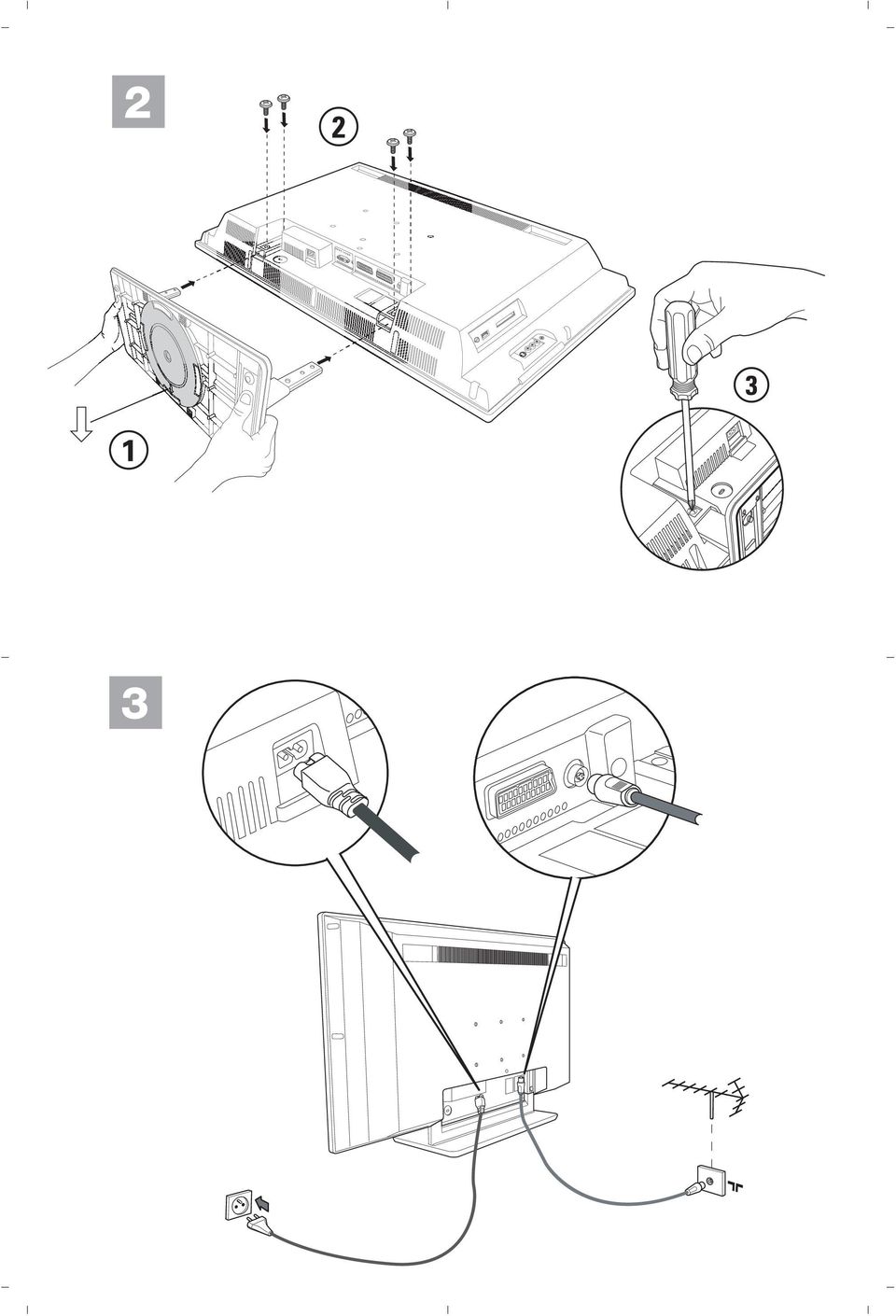 2

2

3

1

3