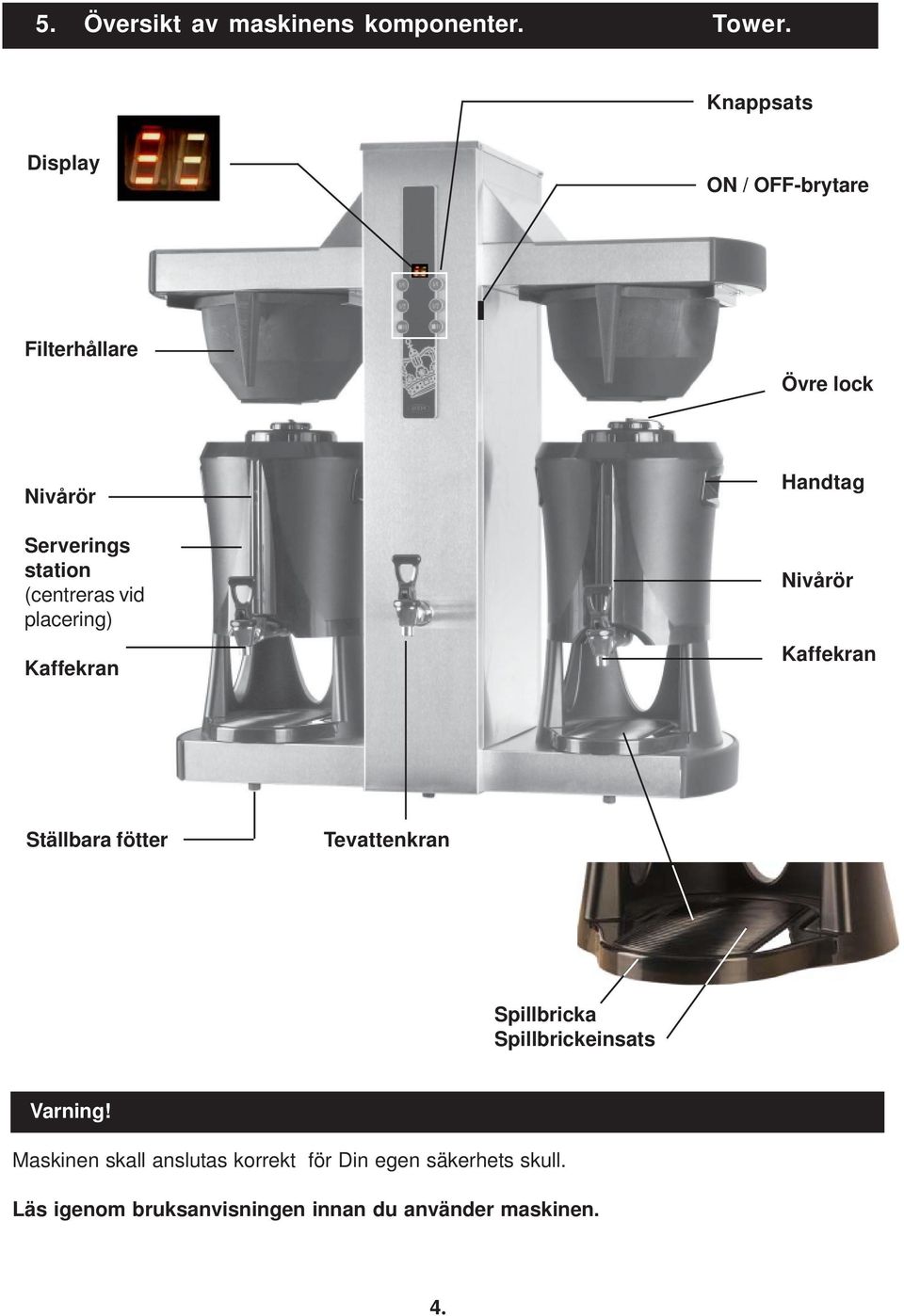 5. Översikt av maskinens komponenter. Tower.

Knappsats

Display

ON / OFF-brytare

Filterhållare

Övre lock

Nivårör

Handtag

Serverings station (centreras vid placering)

Nivårör

Kaffekran

Kaffekran

Ställbara fötter

Tevattenkran

Spillbricka
Spillbrickeinsats

Varning!

Maskinen skall anslutas korrekt för Din egen säkerhets skull.

Läs igenom bruksanvisningen innan du använder maskinen.

4.