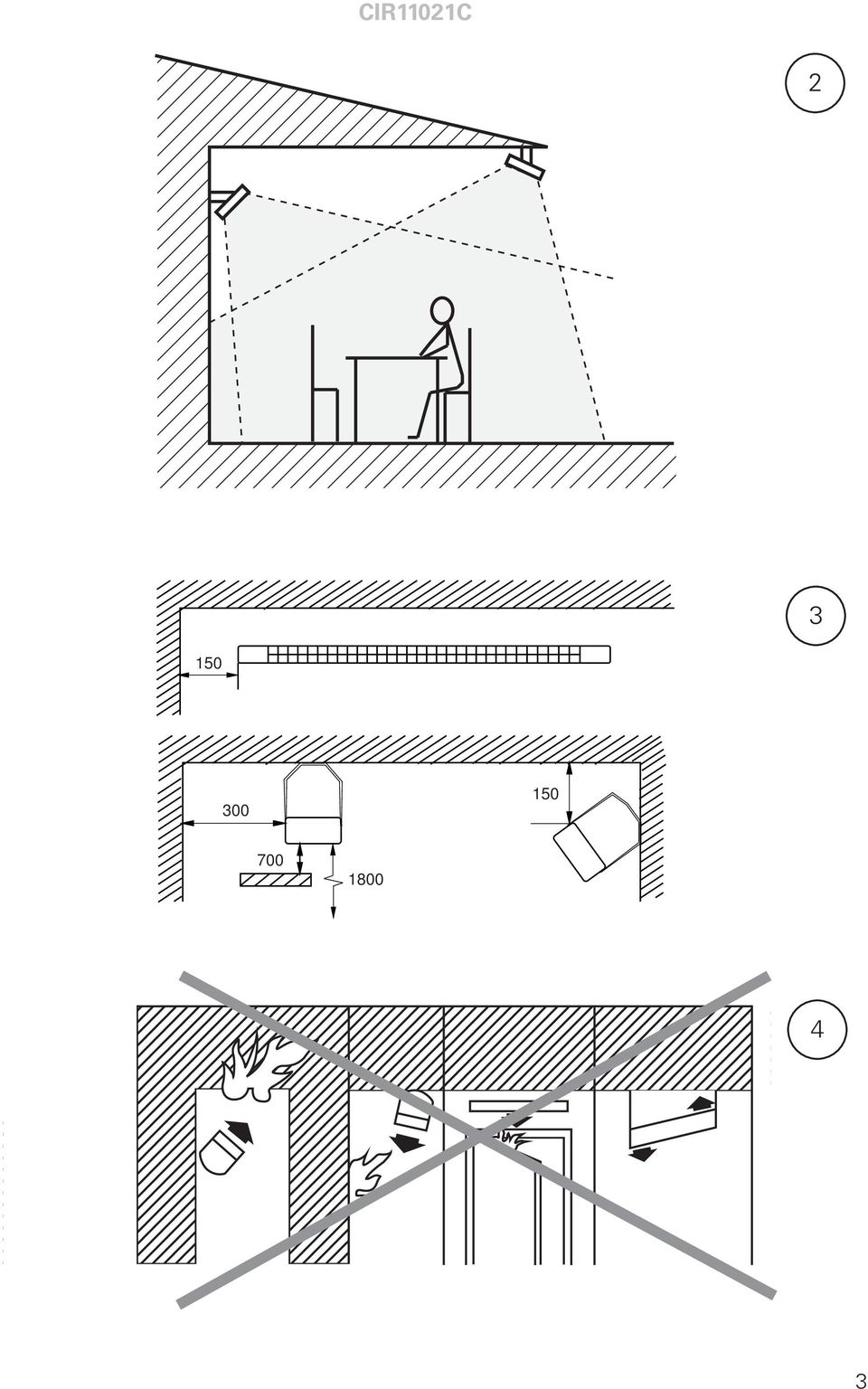 CIR11021C

2

3

150

300

150

700

1800

4

3