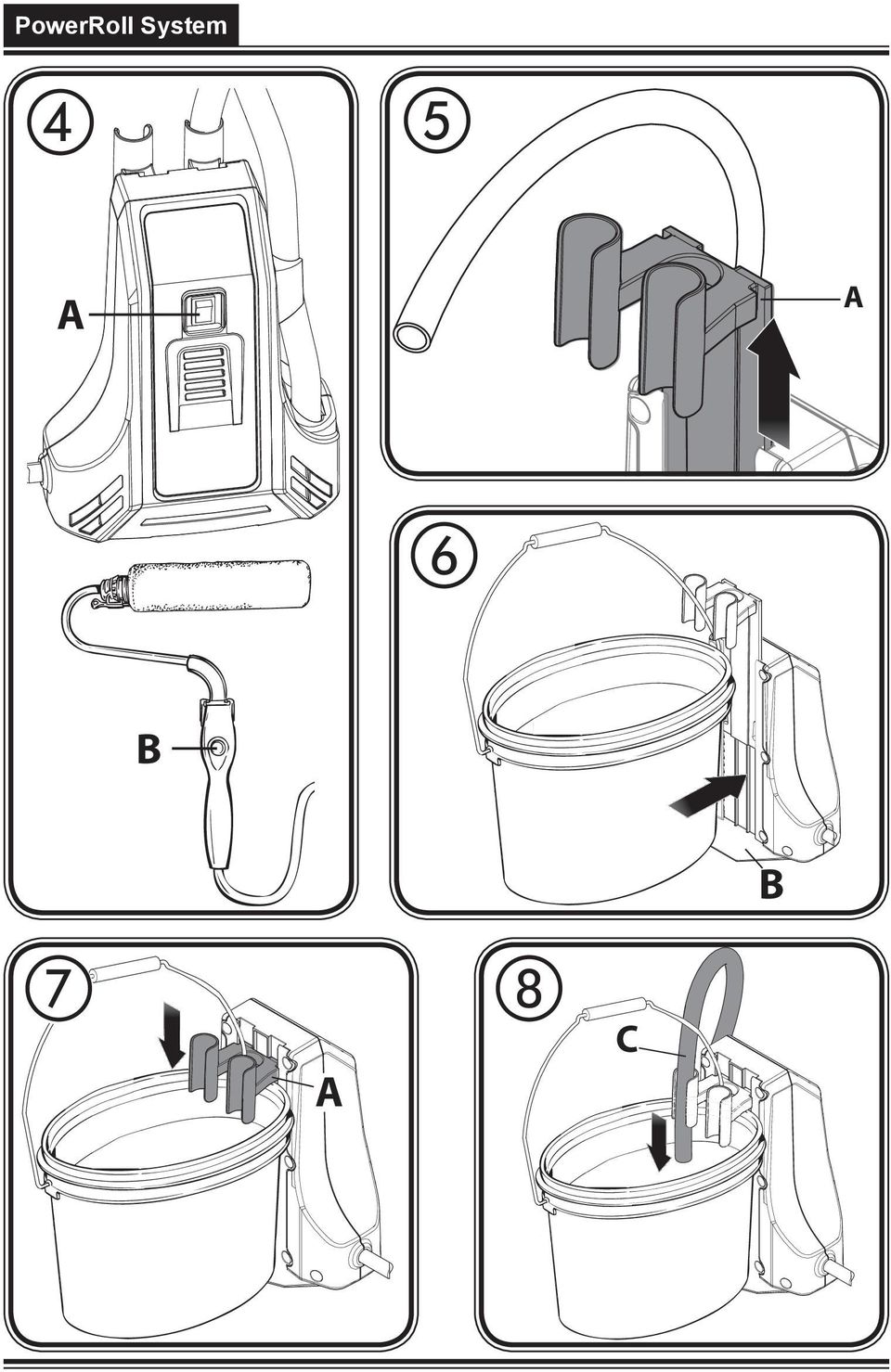 PowerRoll System

4

A

B

5

A

6

B

7

A

8

C