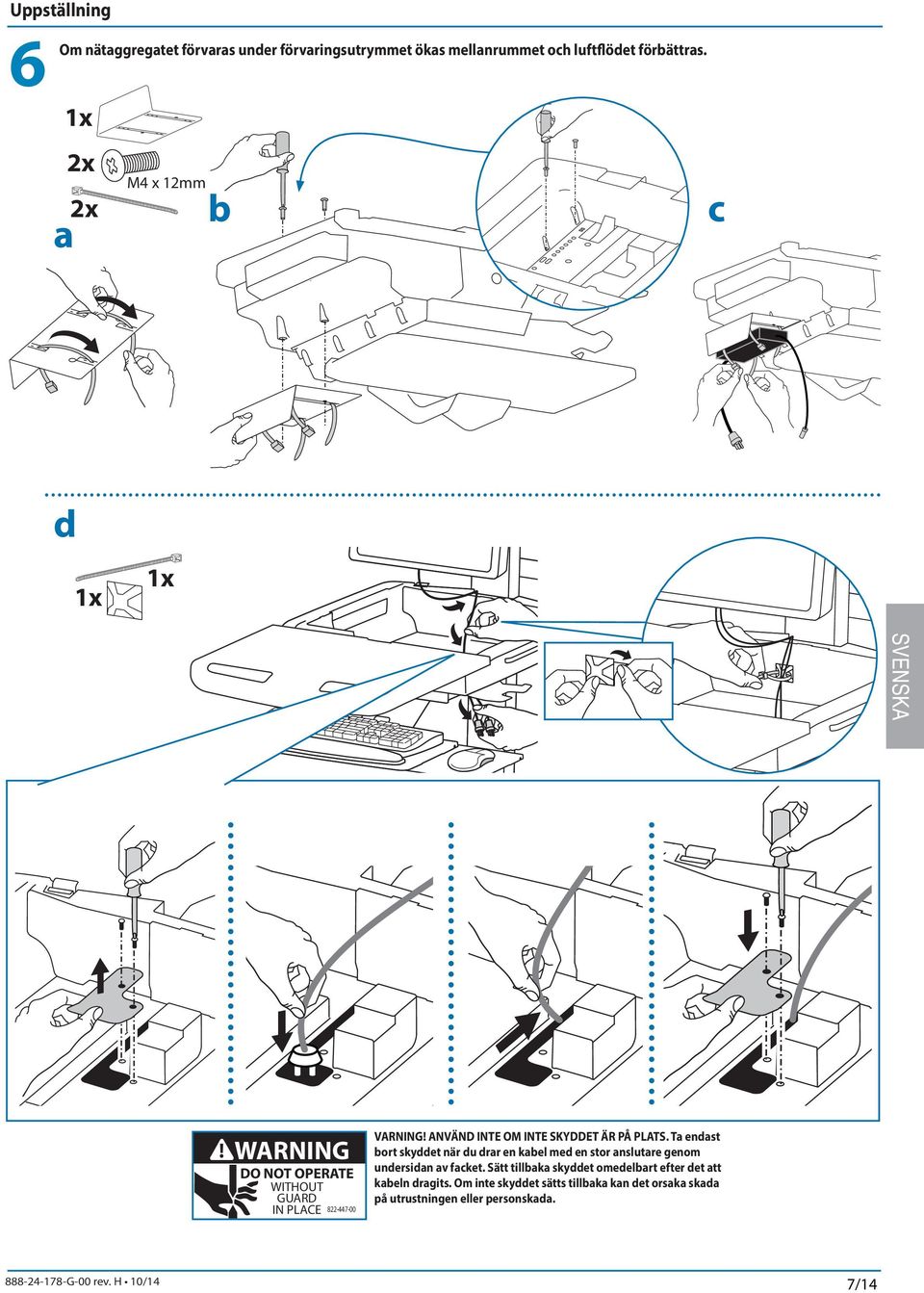 Uppställning

6 Om nätaggregatet förvaras under förvaringsutrymmet ökas mellanrummet och luftflödet förbättras.

1x

2x M4 x 12mm

2x

a

b

c

d

1x

1x

SVENSKA

WARNING
DO NOT OPERATE WITHOUT GUARD IN PLACE 822-447-00

VARNING! ANVÄND INTE OM INTE SKYDDET ÄR PÅ PLATS. Ta endast bort skyddet när du drar en kabel med en stor anslutare genom undersidan av facket. Sätt tillbaka skyddet omedelbart efter det att kabeln dragits. Om inte skyddet sätts tillbaka kan det orsaka skada på utrustningen eller personskada.

888-24-178-G-00 rev. H • 10/14

7/14