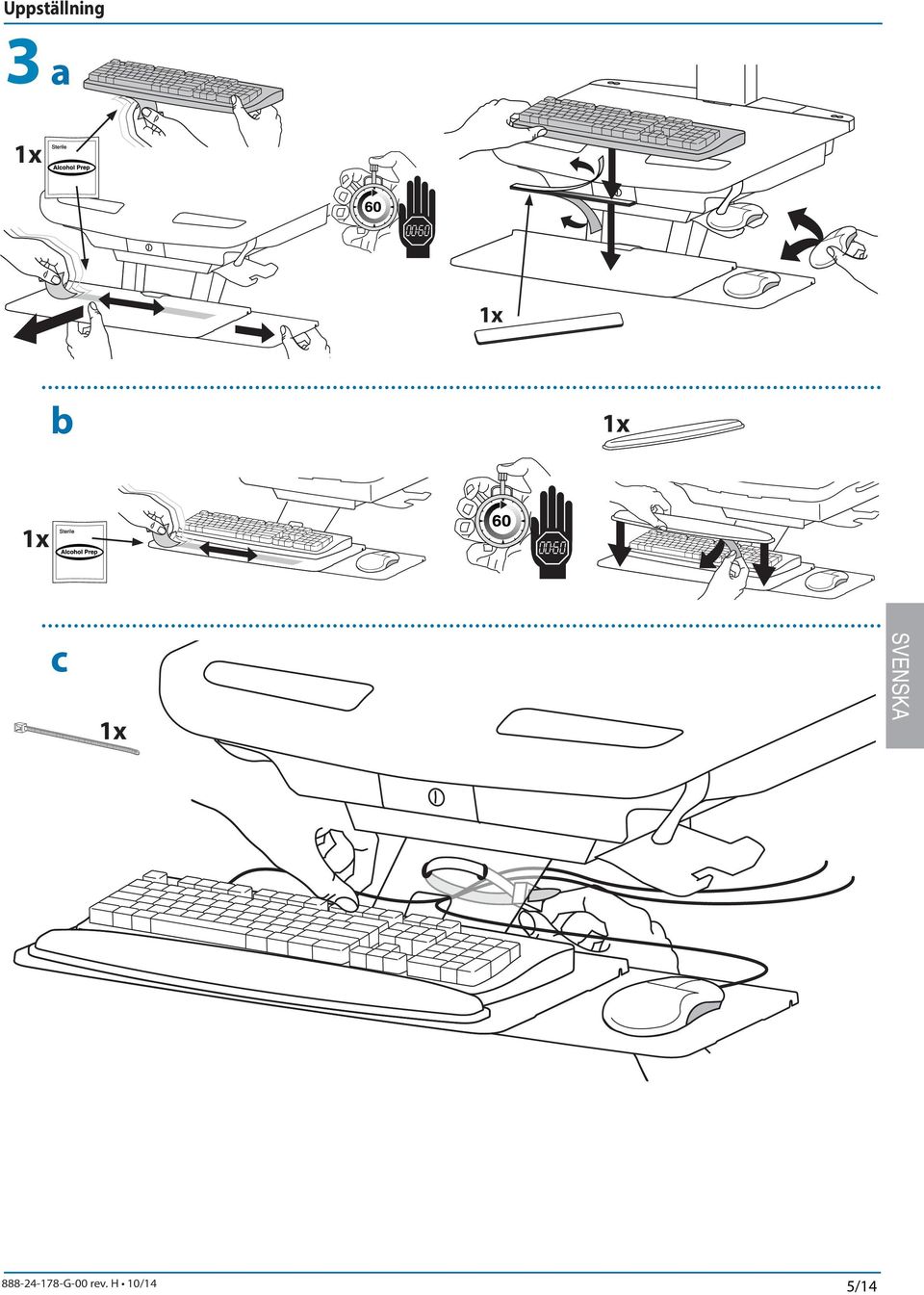 Uppställning

3 a

1x

Sterile

Alcohol Prep

60

00:60

1x

b

1x

1x

Sterile

Alcohol Prep

60

00:60

c

1x

SVENSKA

888-24-178-G-00 rev. H • 10/14

5/14