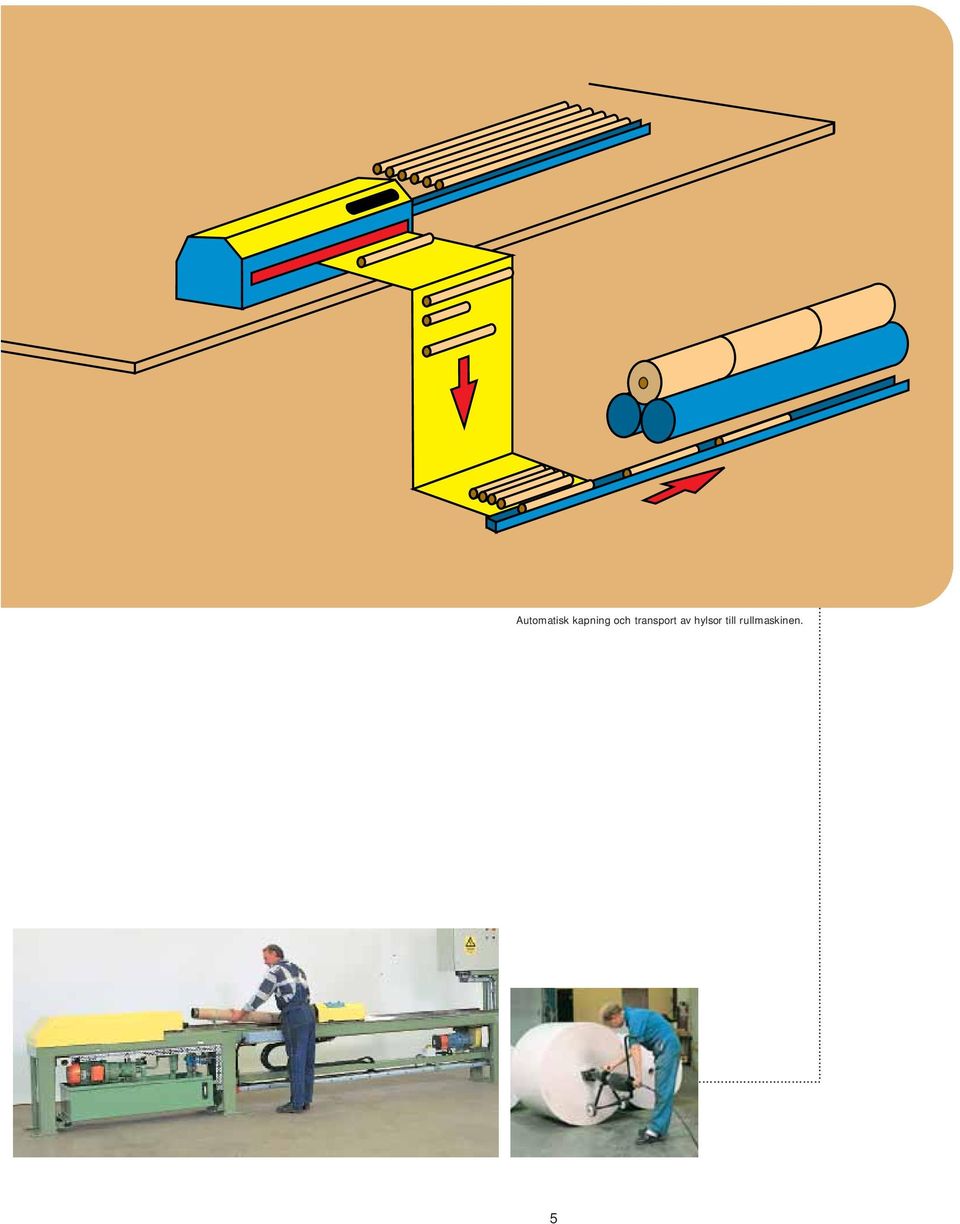 Automatisk kapning och transport av hylsor till rullmaskinen.

5