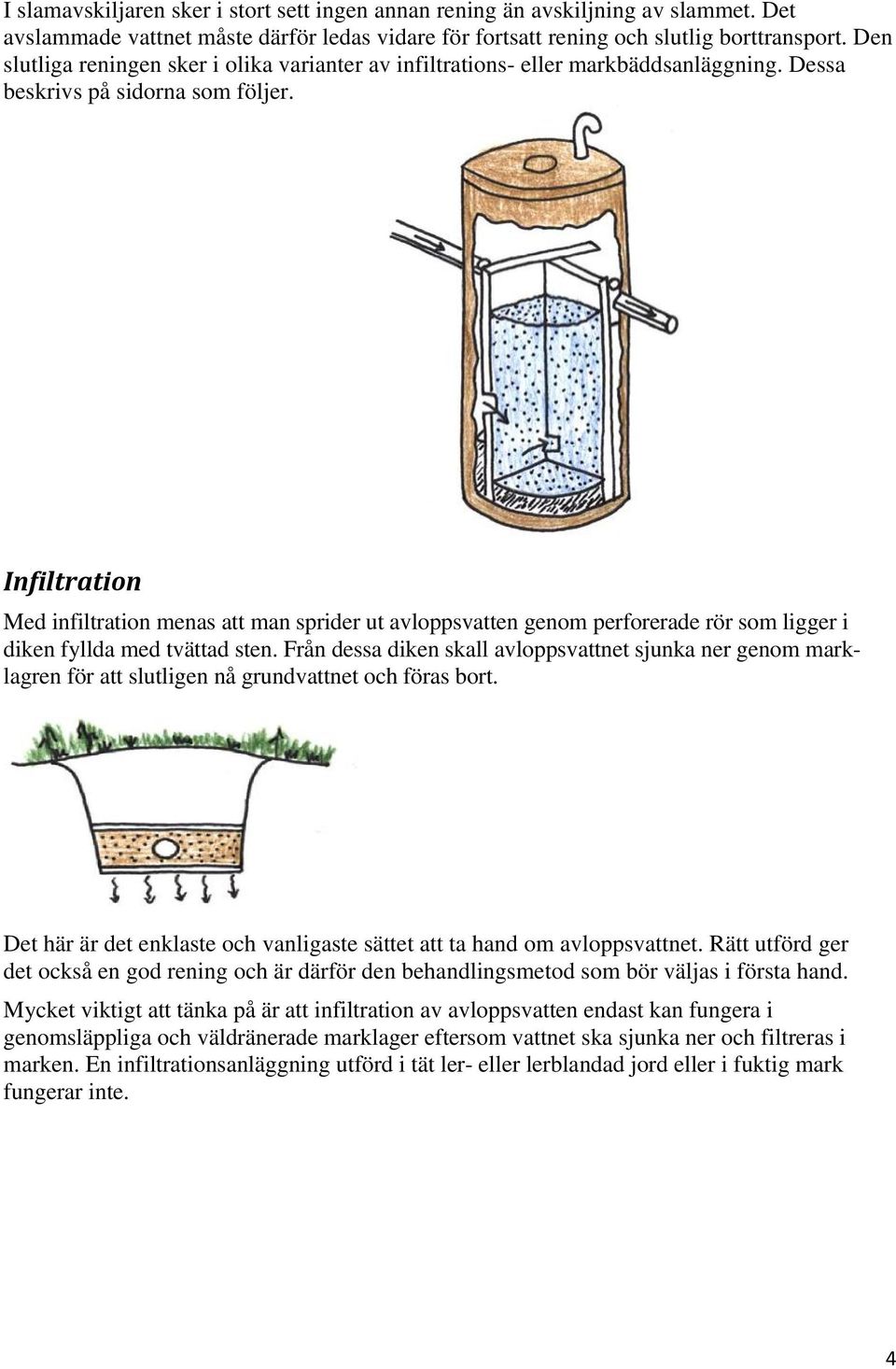 I slamavskiljaren sker i stort sett ingen annan rening än avskiljning av slammet. Det avslammade vattnet måste därför ledas vidare för fortsatt rening och slutlig borttransport. Den slutliga reningen sker i olika varianter av infiltrations- eller markbäddsanläggning. Dessa beskrivs på sidorna som följer.

Infiltration

Med infiltration menas att man sprider ut avloppsvatten genom perforerade rör som ligger i diken fyllda med tvättad sten. Från dessa diken skall avloppsvattnet sjunka ner genom marklagren för att slutligen nå grundvattnet och föras bort.

Det här är det enklaste och vanligaste sättet att ta hand om avloppsvattnet. Rätt utförd ger det också en god rening och är därför den behandlingsmetod som bör väljas i första hand.

Mycket viktigt att tänka på är att infiltration av avloppsvatten endast kan fungera i genomsläppliga och väldränerade marklager eftersom vattnet ska sjunka ner och filtreras i marken. En infiltrationsanläggning utförd i tät ler- eller lerblandad jord eller i fuktig mark fungerar inte.

4