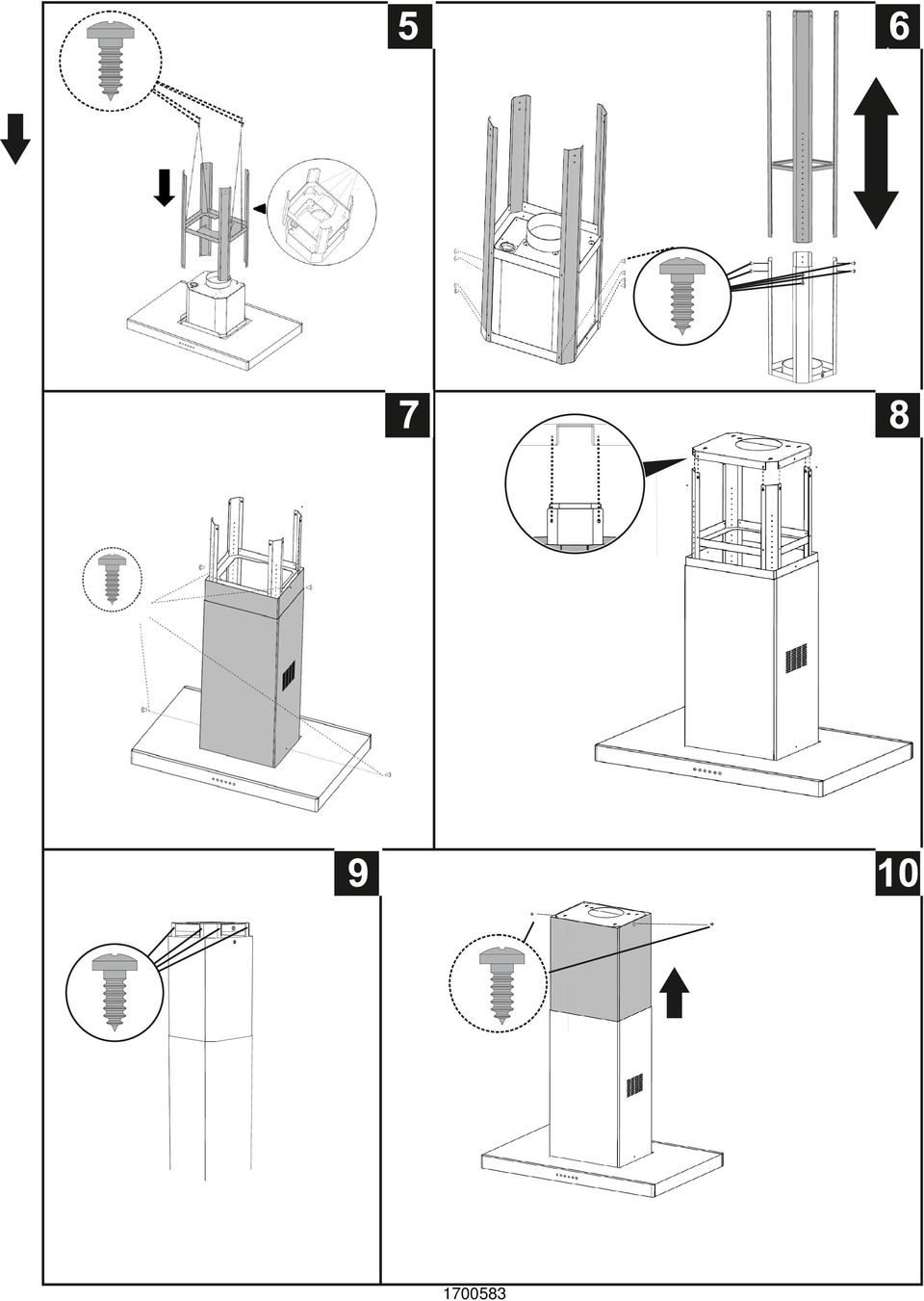 5

6

7

8

9

10

1700583