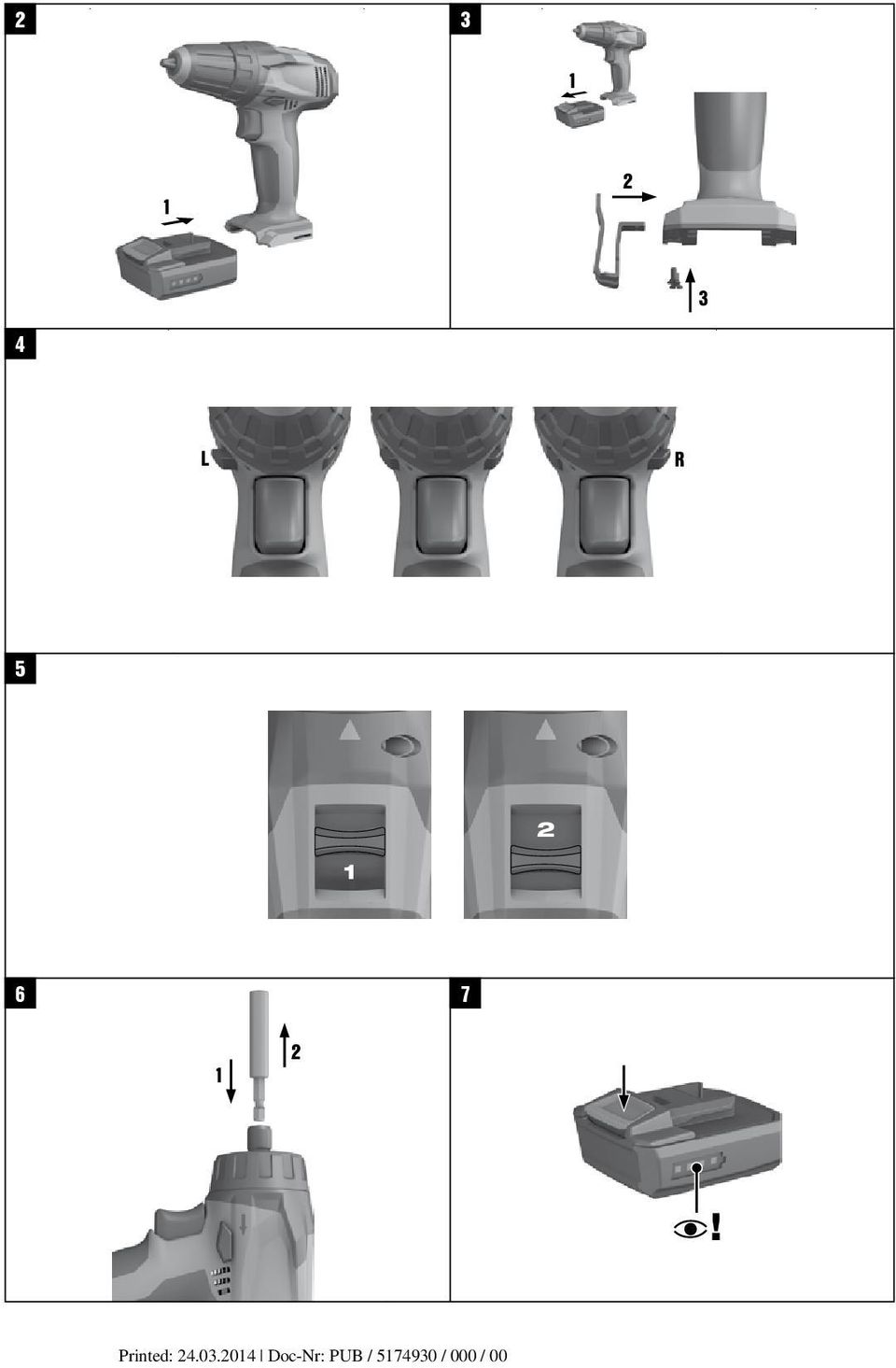 2

1

3

1

2

3

4

L

R

5

1

2

6

1

2

7

!

Printed: 24.03.2014 | Doc-Nr: PUB / 5174930 / 000 / 00