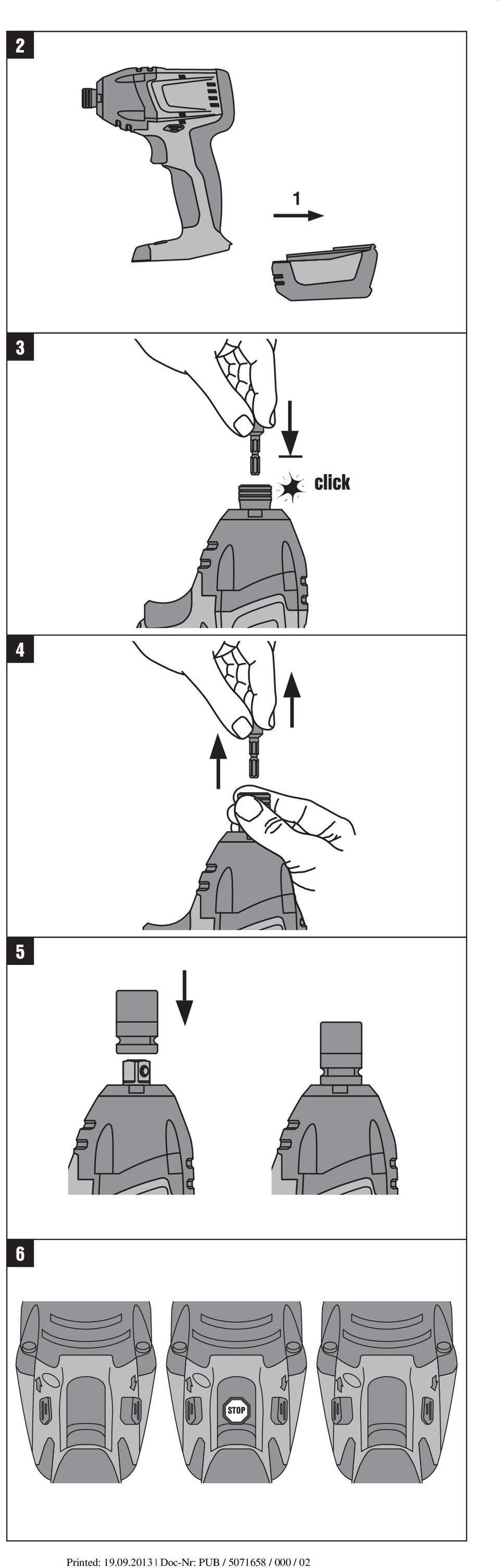 2

1

3

click

4

5

6

STOP

Printed: 19.09.2013 | Doc-Nr: PUB / 5071658 / 000 / 02