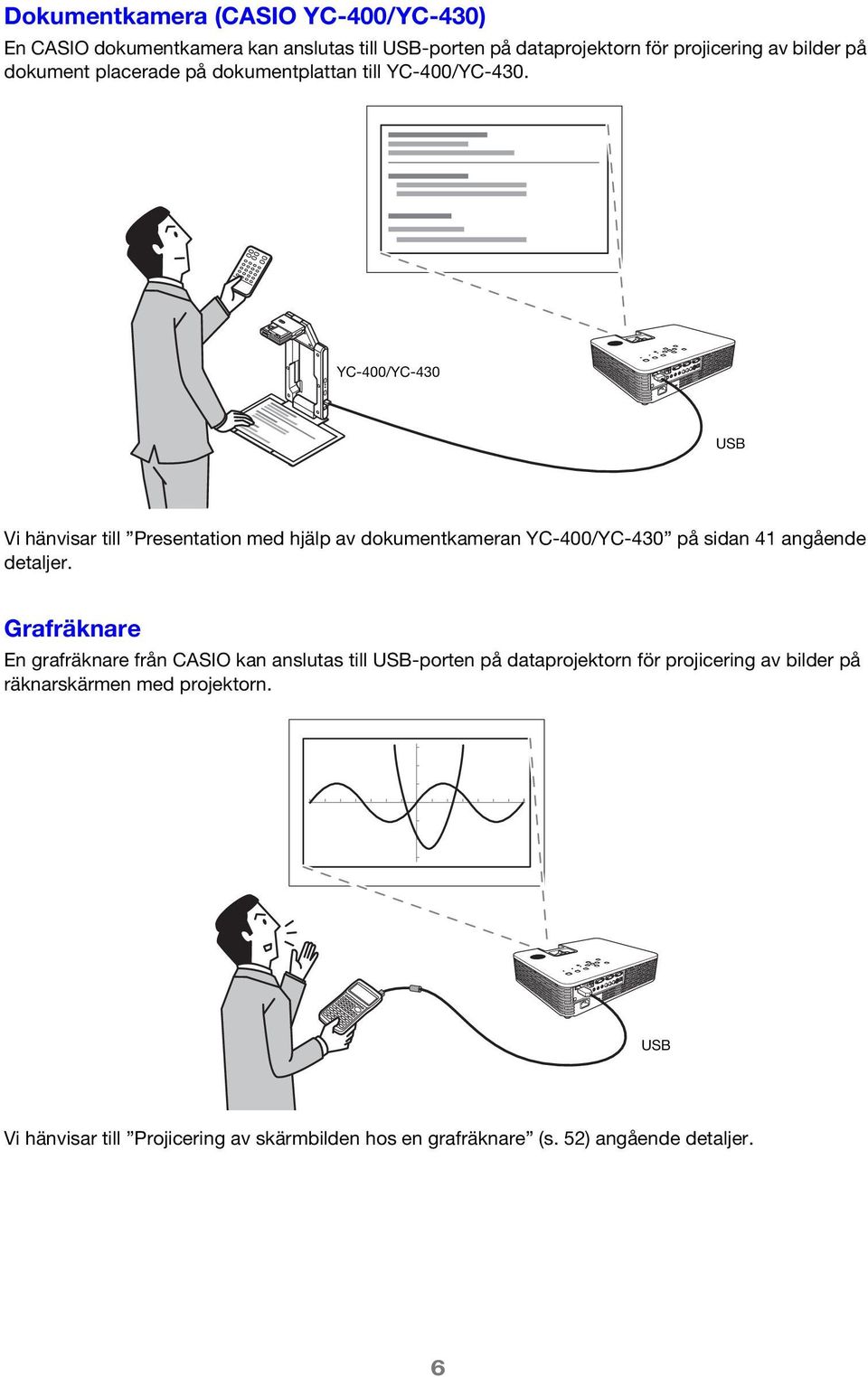 Dokumentkamera (CASIO YC-400/YC-430)

En CASIO dokumentkamera kan anslutas till USB-porten på dataprojektorn för projicering av bilder på dokument placerade på dokumentplattan till YC-400/YC-430.

YC-400/YC-430

USB

Vi hänvisar till ”Presentation med hjälp av dokumentkameran YC-400/YC-430” på sidan 41 angående detaljer.

Grafräknare

En grafräknare från CASIO kan anslutas till USB-porten på dataprojektorn för projicering av bilder på räknarskärmen med projektorn.

USB

Vi hänvisar till ”Projicering av skärmbilden hos en grafräknare” (s. 52) angående detaljer.

6