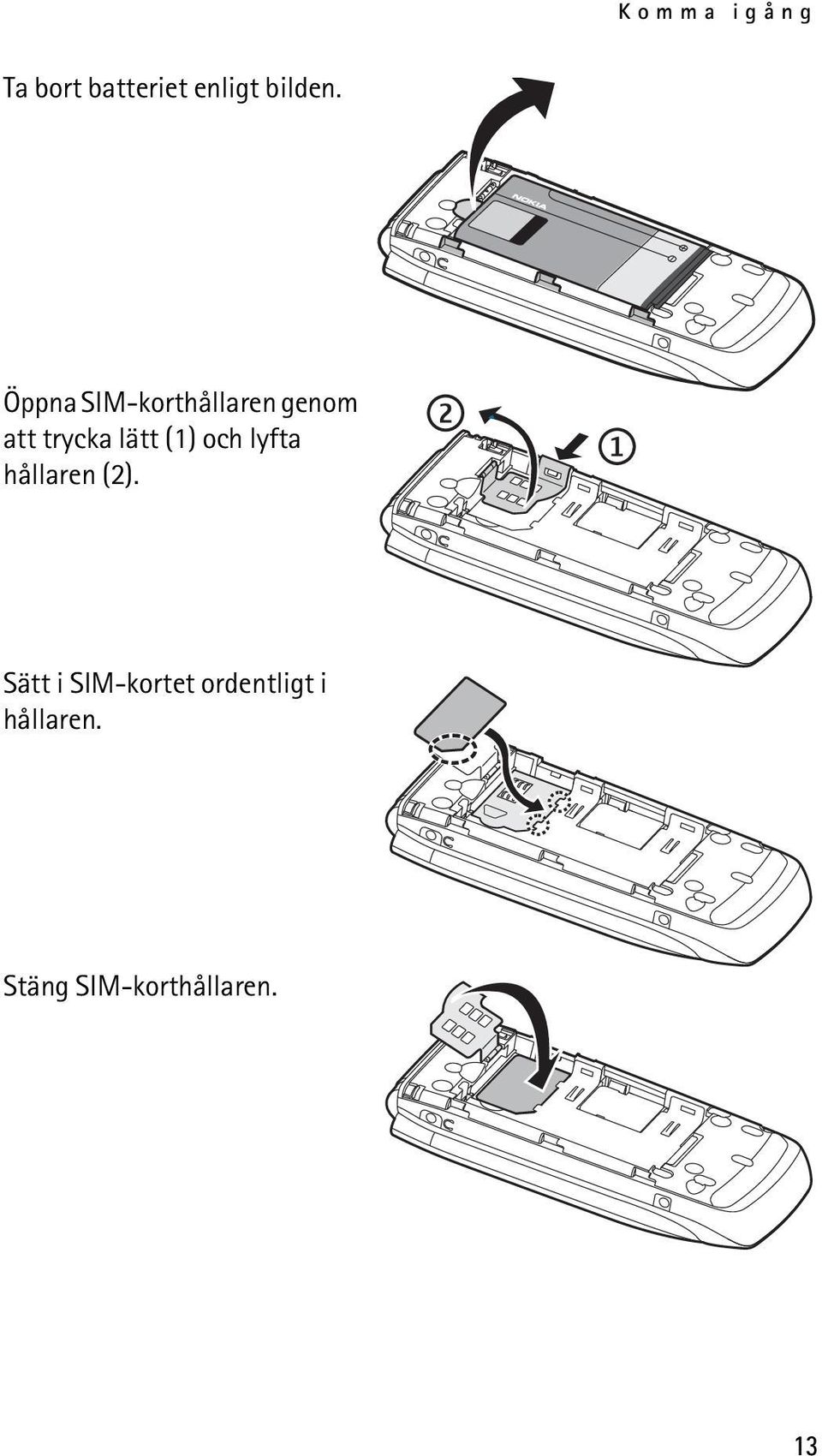 Komma igång

Ta bort batteriet enligt bilden.

NOKIA

Öppna SIM-korthållaren genom att trycka lätt (1) och lyfta hållaren (2).

2

1

Sätt i SIM-kortet ordentligt i hållaren.

Stäng SIM-korthållaren.

13