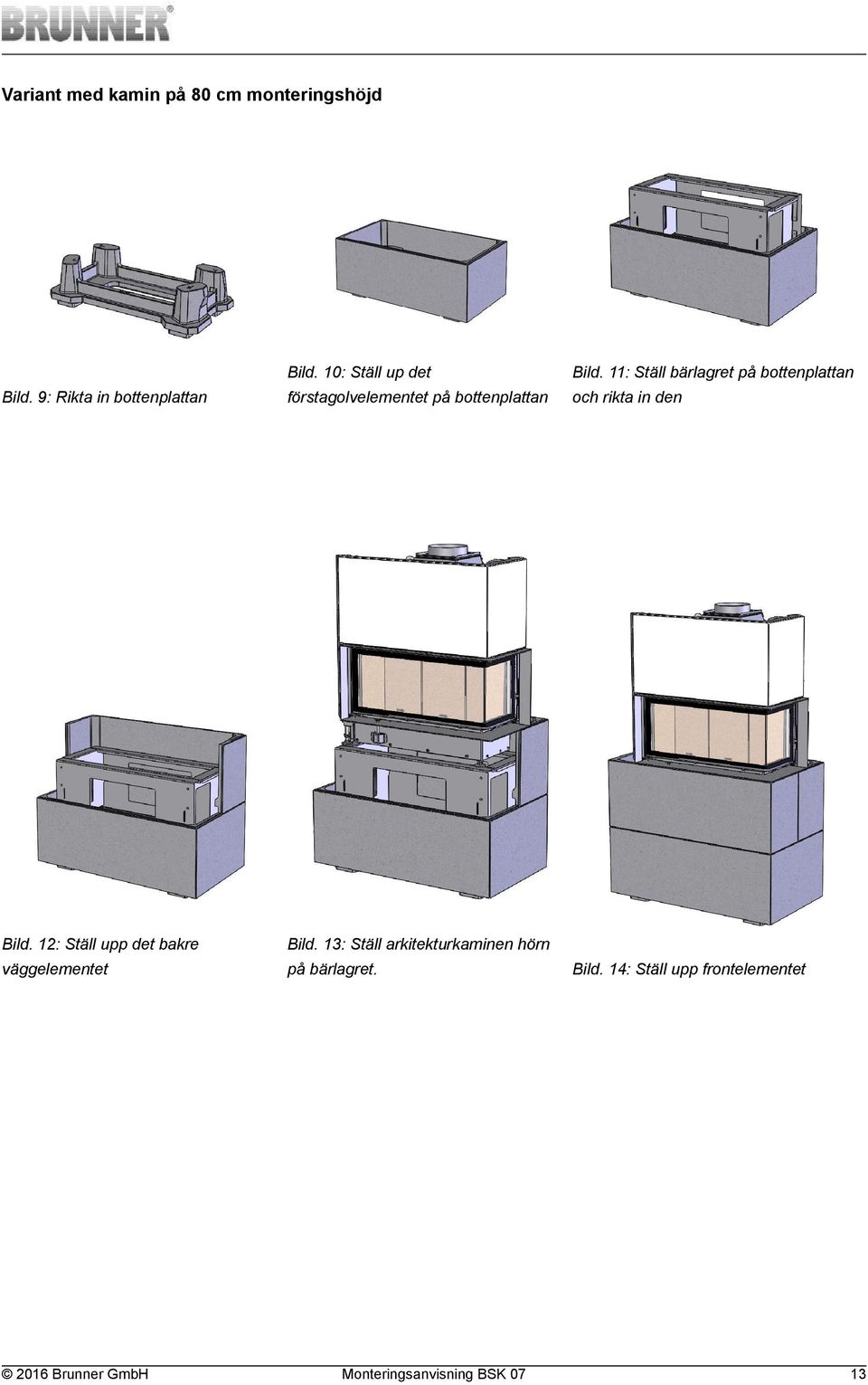 BRUNNER®

Variant med kamin på 80 cm monteringshöjd

Bild. 9: Rikta in bottenplattan

Bild. 10: Ställ up det förstagolvelementet på bottenplattan

Bild. 11: Ställ bärlagret på bottenplattan och rikta in den

Bild. 12: Ställ upp det bakre väggelementet

Bild. 13: Ställ arkitekturkaminen hörn på bärlagret.

Bild. 14: Ställ upp frontelementet

© 2016 Brunner GmbH Monteringsanvisning BSK 07 13