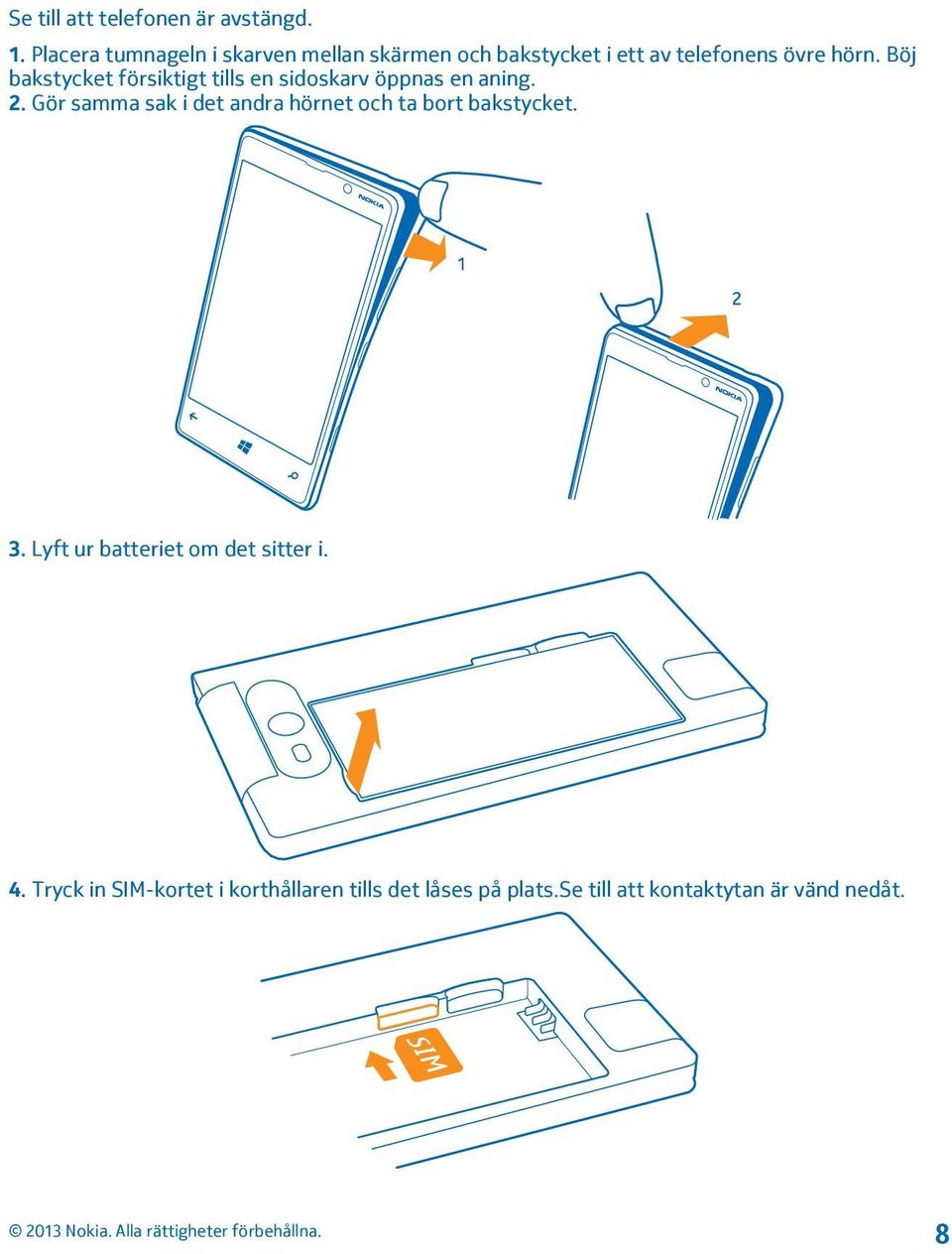 Se till att telefonen är avstängd.

1. Placera tumnageln i skarven mellan skärmen och bakstycket i ett av telefonens övre hörn. Böj bakstycket försiktigt tills en sidoskarv öppnas en aning.
2. Gör samma sak i det andra hörnet och ta bort bakstycket.

NOKIA

1

2

NOKIA

3. Lyft ur batteriet om det sitter i.

4. Tryck in SIM-kortet i korthållaren tills det låses på plats.Se till att kontaktytan är vänd nedåt.

SIM

© 2013 Nokia. Alla rättigheter förbehållna.

8