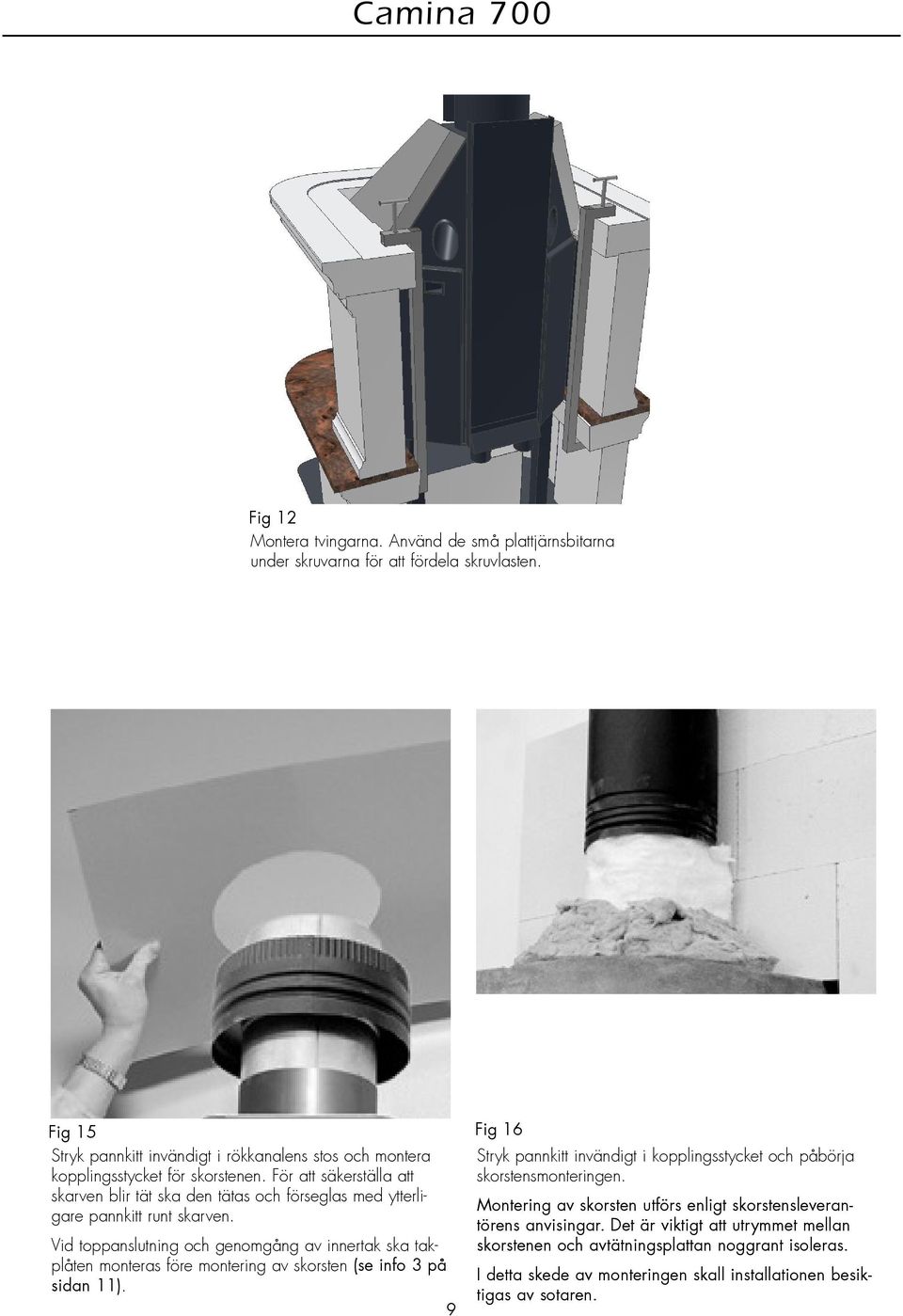 Camina 700

Fig 12
Montera tvingarna. Använd de små plattjärnsbitarna under skruvarna för att fördela skruvlasten.

Fig 15
Stryk pannkitt invändigt i rökkanalens stos och montera kopplingsstycket för skorstenen. För att säkerställa att skarven blir tät ska den tätas och förseglas med ytterligare pannkitt runt skarven.

Vid toppanslutning och genomgång av innertak ska takplåten monteras före montering av skorsten (se info 3 på sidan 11).

Fig 16
Stryk pannkitt invändigt i kopplingsstycket och påbörja skorstensmonteringen.

Montering av skorsten utförs enligt skorstensleverantörens anvisingar. Det är viktigt att utrymmet mellan skorstenen och avtätningsplattan noggrant isoleras.

I detta skede av monteringen skall installationen besiktigas av sotaren.

9