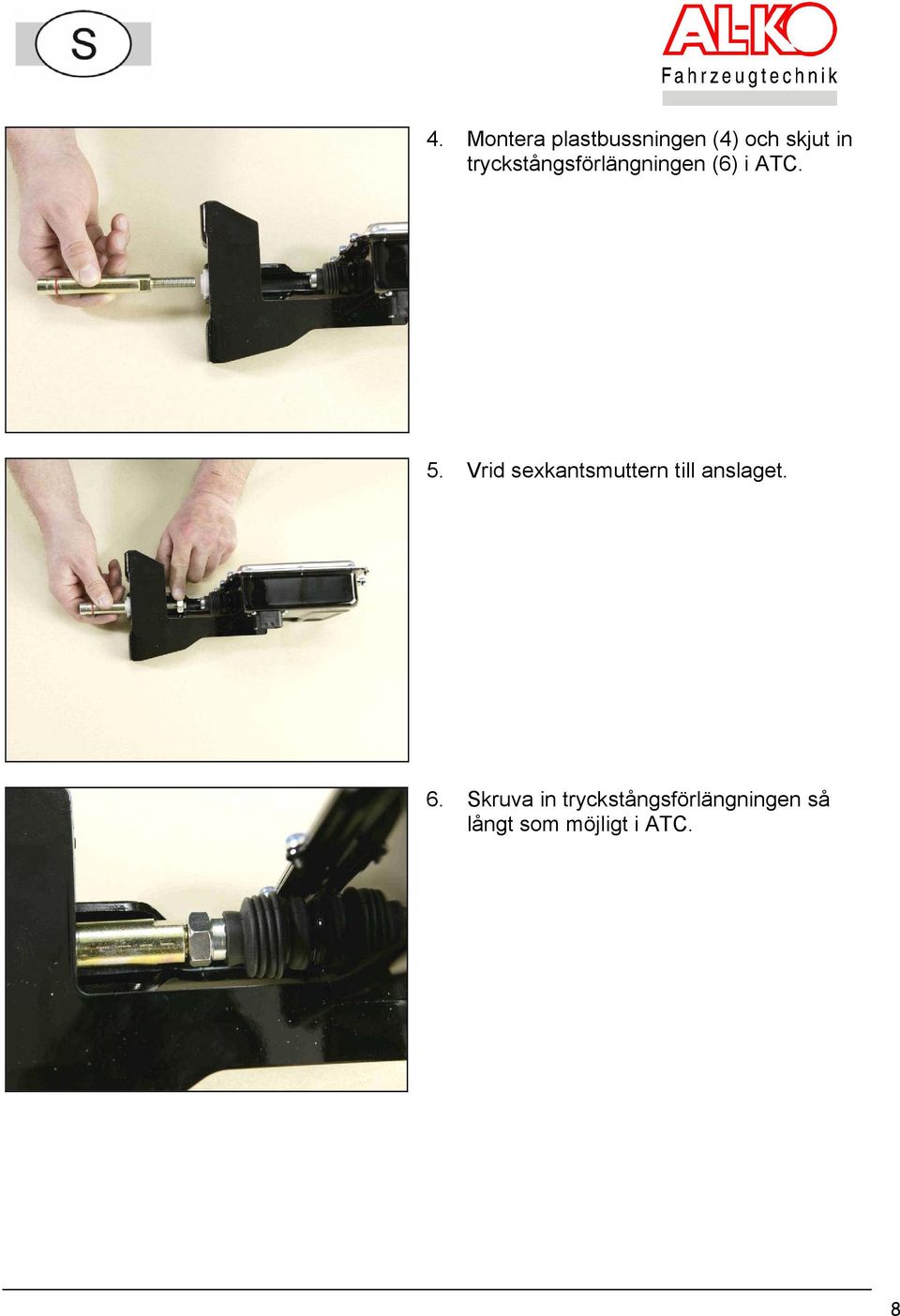 S

AL-KO
Fahrzeugtechnik

4. Montera plastbussningen (4) och skjut in tryckstångsförlängningen (6) i ATC.

5. Vrid sexkantsmuttern till anslaget.

6. Skruva in tryckstångsförlängningen så långt som möjligt i ATC.

8