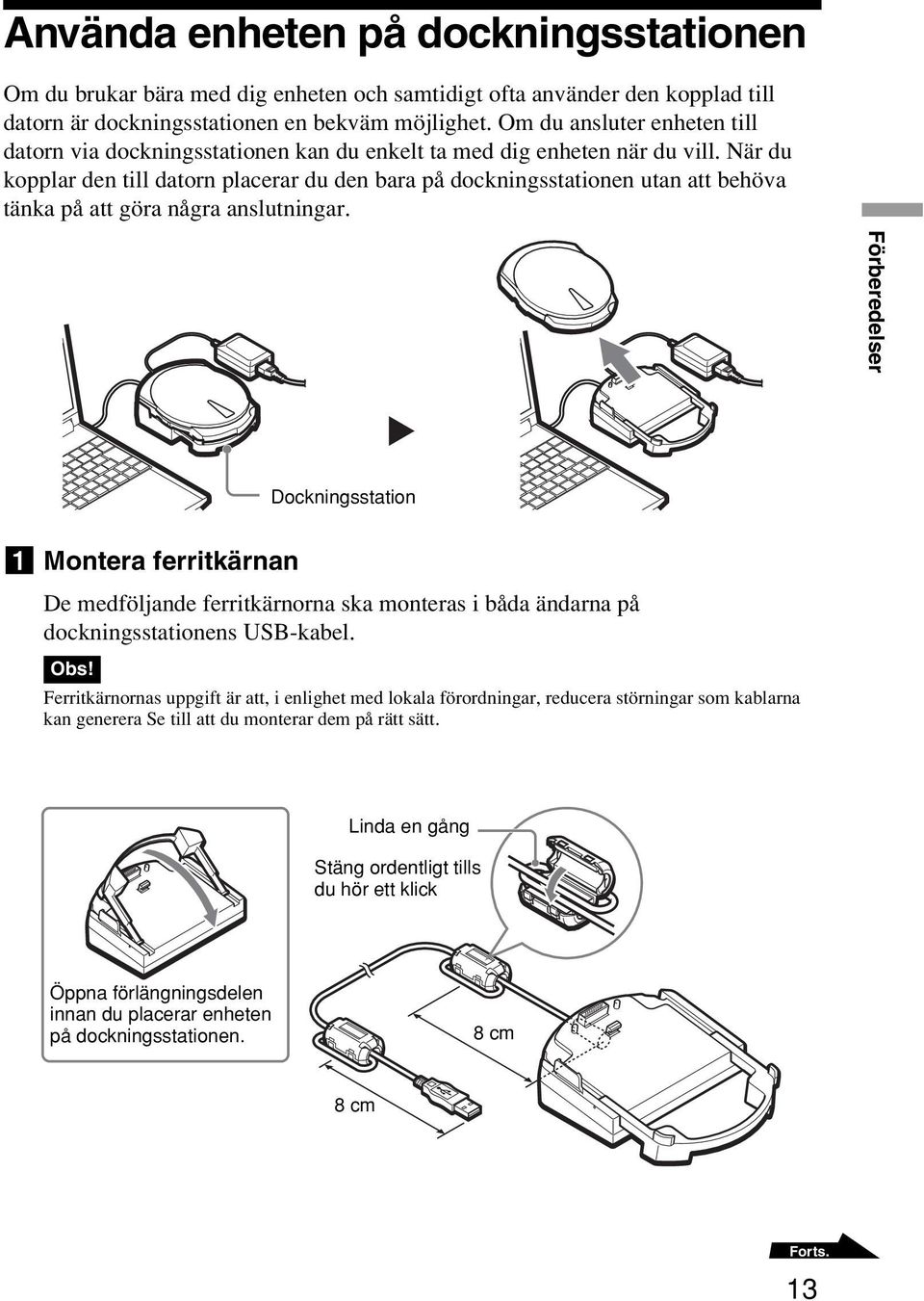 Använda enheten på dockningsstationen

Om du brukar bära med dig enheten och samtidigt ofta använder den kopplad till datorn är dockningsstationen en bekväm möjlighet. Om du ansluter enheten till datorn via dockningsstationen kan du enkelt ta med dig enheten när du vill. När du kopplar den till datorn placerar du den bara på dockningsstationen utan att behöva tänka på att göra några anslutningar.

Förberedelser

Dockningsstation

1 Montera ferritkärnan

De medföljande ferritkärnorna ska monteras i båda ändarna på dockningsstationens USB-kabel.

Obs!

Ferritkärnornas uppgift är att, i enlighet med lokala förordningar, reducera störningar som kablarna kan generera Se till att du monterar dem på rätt sätt.

Linda en gång

Stäng ordentligt tills du hör ett klick

Öppna förlängningsdelen innan du placerar enheten på dockningsstationen.

8 cm

8 cm

Forts.

13