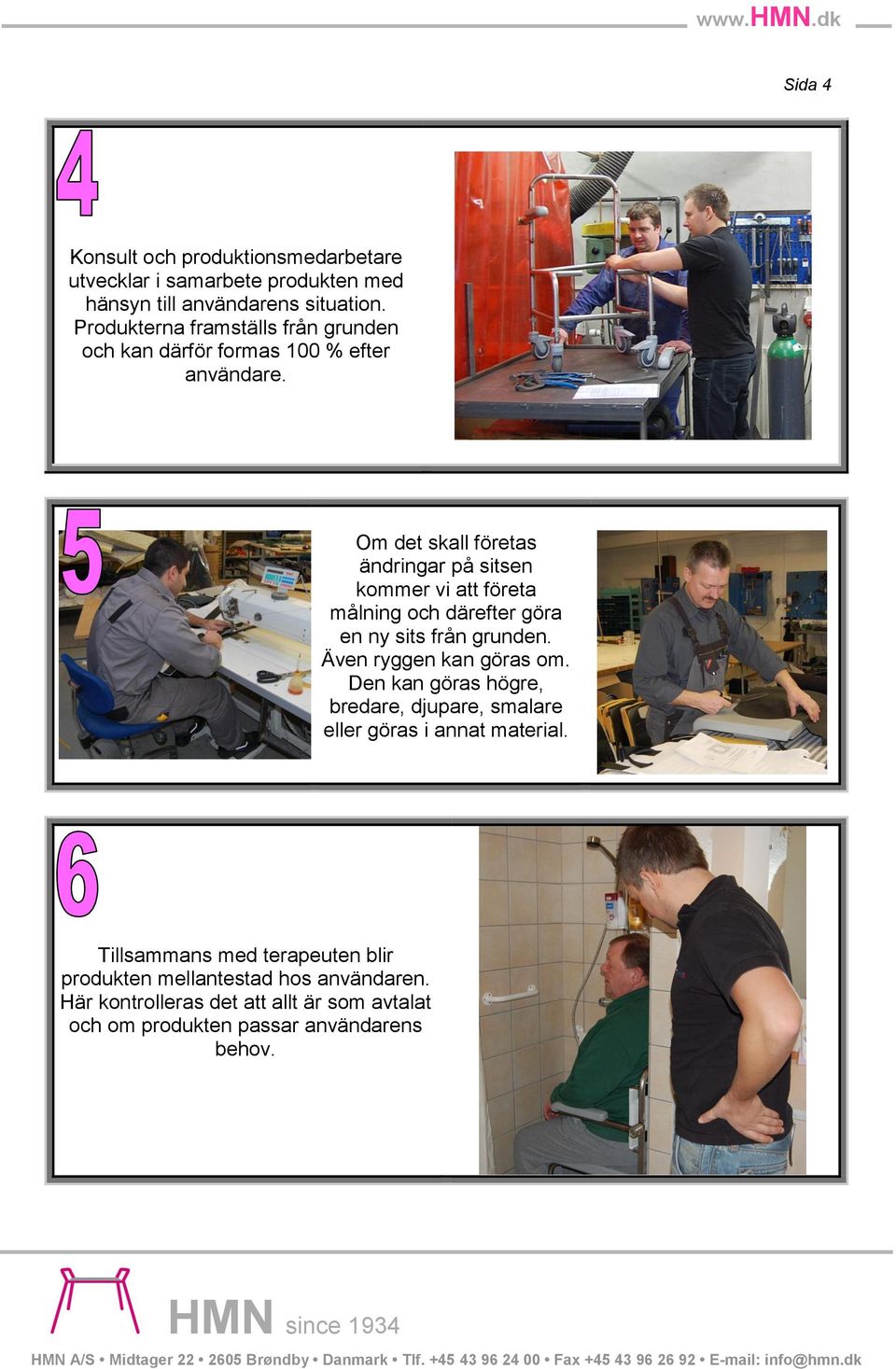 www.HMN.dk

Sida 4

4

Konsult och produktionsmedarbetare utvecklar i samarbete produkten med hänsyn till användarens situation. Produkterna framställs från grunden och kan därför formas 100 % efter användare.

5

Om det skall företas ändringar på sitsen kommer vi att företa målning och därefter göra en ny sits från grunden. Även ryggen kan göras om. Den kan göras högre, bredare, djupare, smalare eller göras i annat material.

6

Tillsammans med terapeuten blir produkten mellantestad hos användaren. Här kontrolleras det att allt är som avtalat och om produkten passar användarens behov.

HMN since 1934

HMN A/S • Midtager 22 • 2605 Brøndby • Danmark • Tlf. +45 43 96 24 00 • Fax +45 43 96 26 92 • E-mail: info@hmn.dk