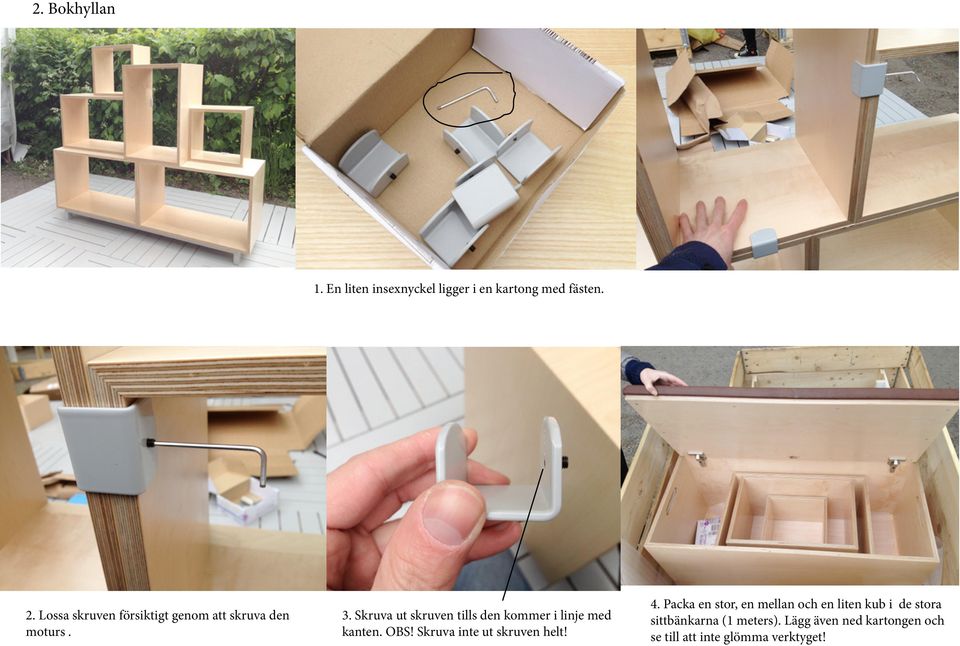 2. Bokhyllan

1. En liten insexnyckel ligger i en kartong med fästen.

2. Lossa skruven försiktigt genom att skruva den moturs .

3. Skruva ut skruven tills den kommer i linje med kanten. OBS! Skruva inte ut skruven helt!

4. Packa en stor, en mellan och en liten kub i de stora sittbänkarna (1 meters). Lägg även ned kartongen och se till att inte glömma verktyget!